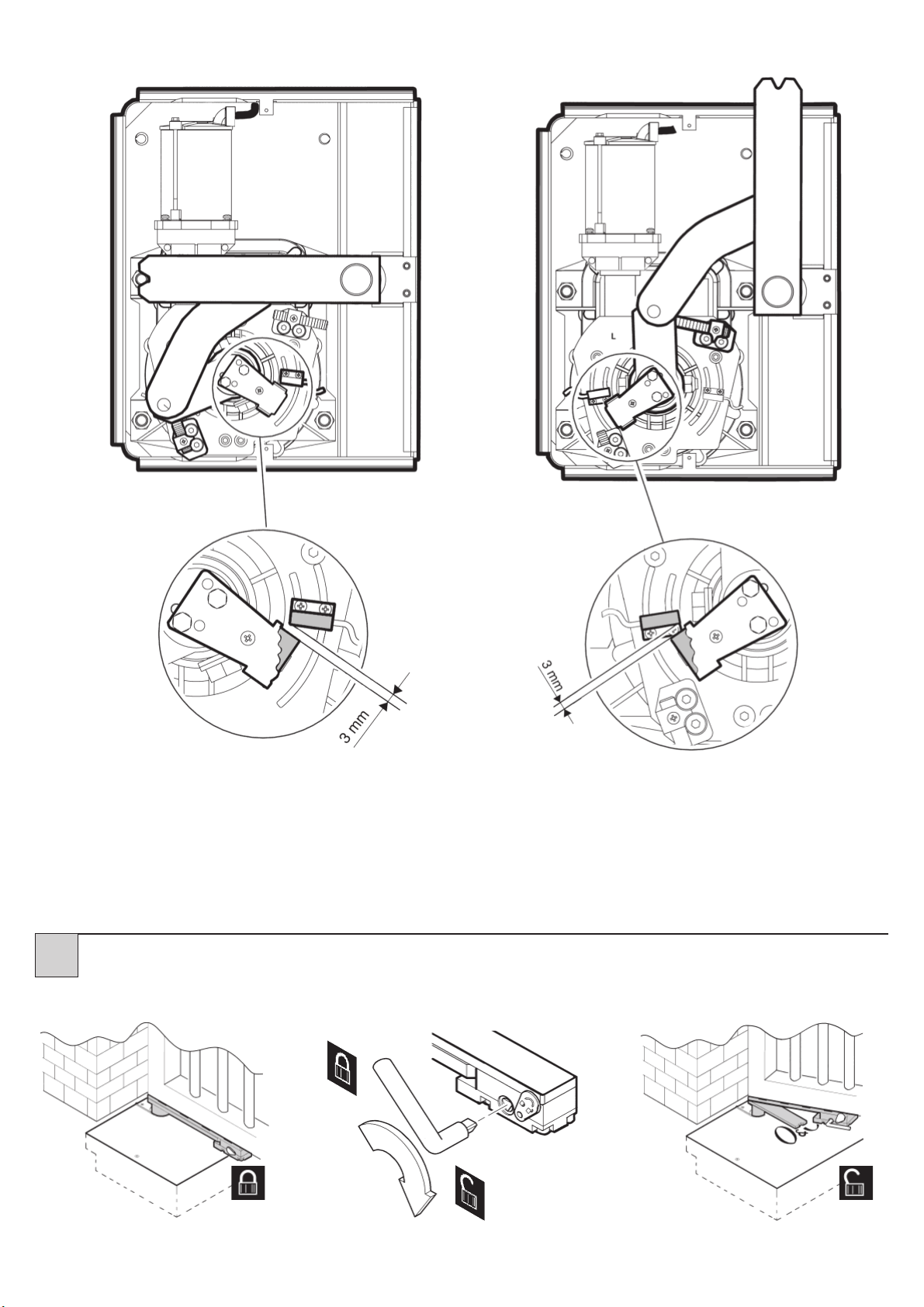 L

3 mm

3 mm