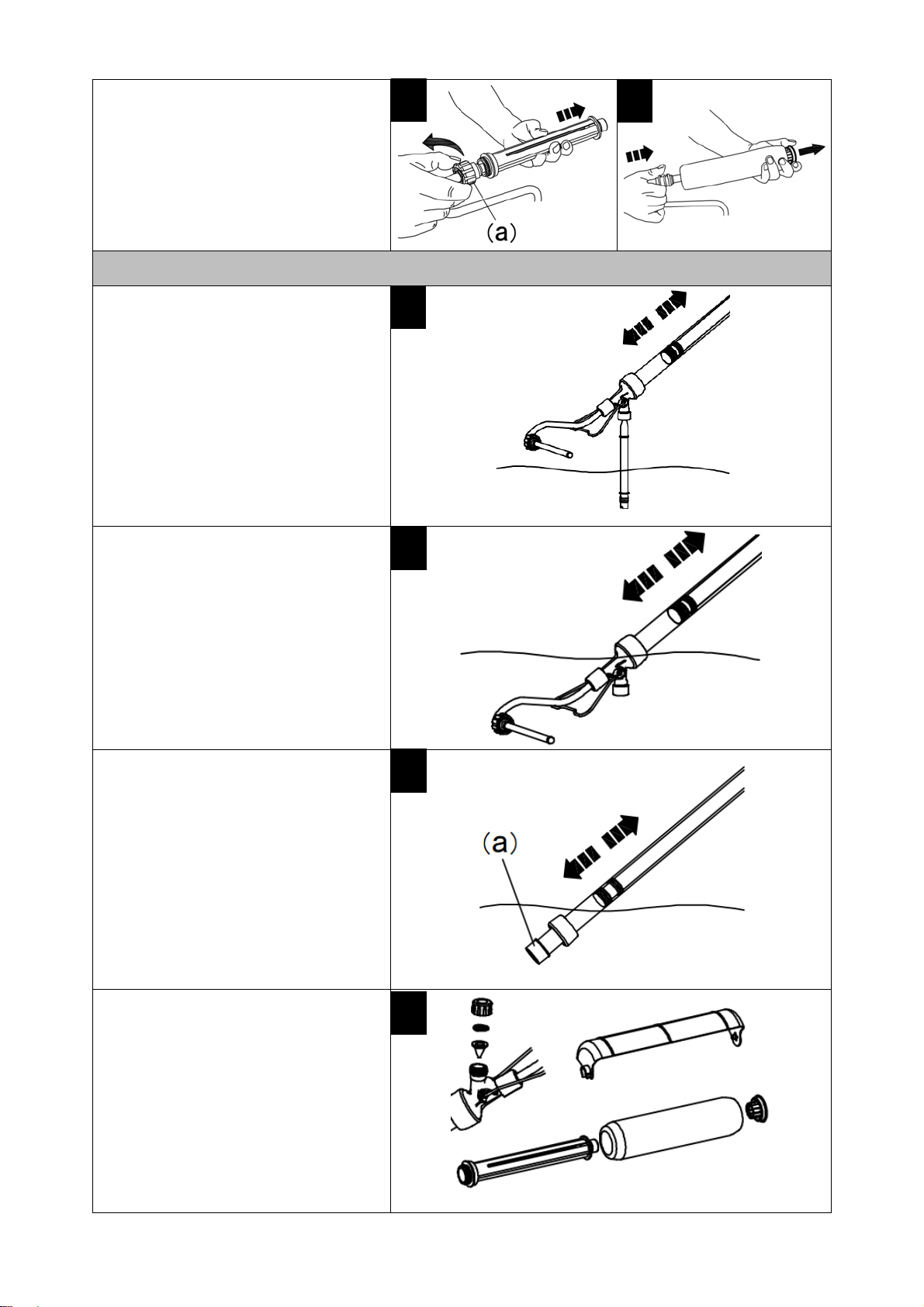 (a)

(a)