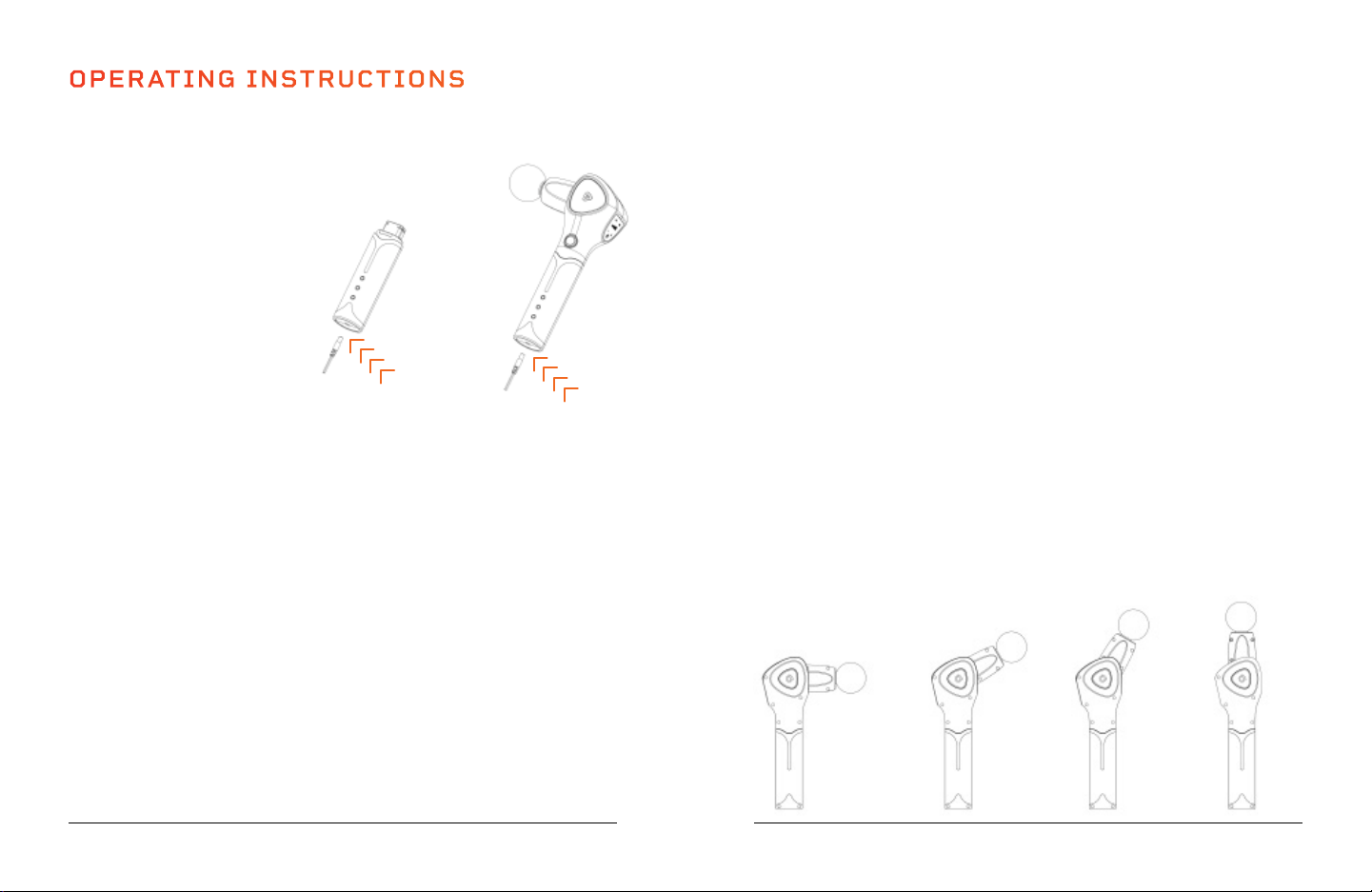 OPERATING INSTRUCTIONS