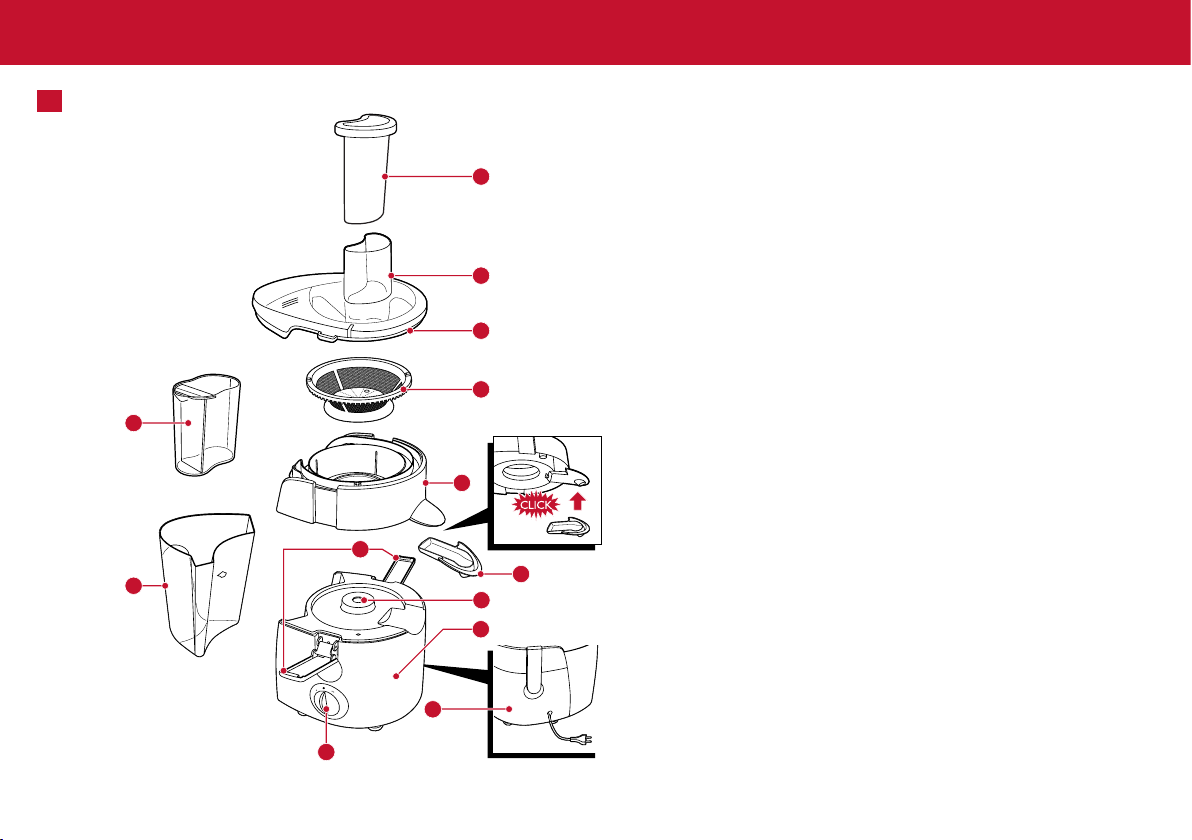 CLICK