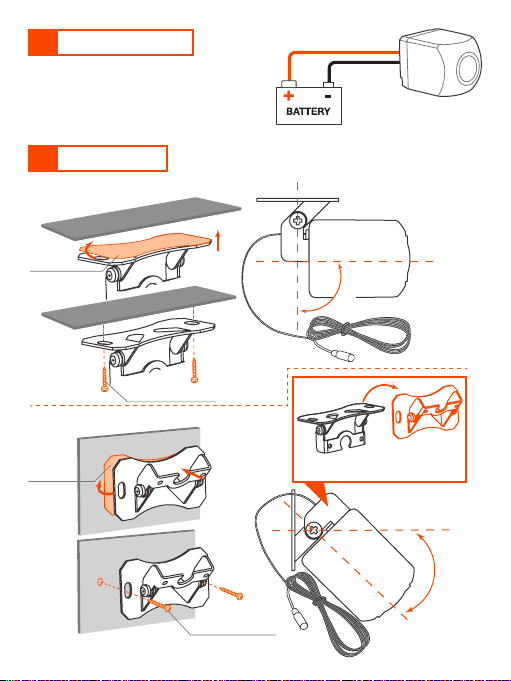 + -
BATTERY