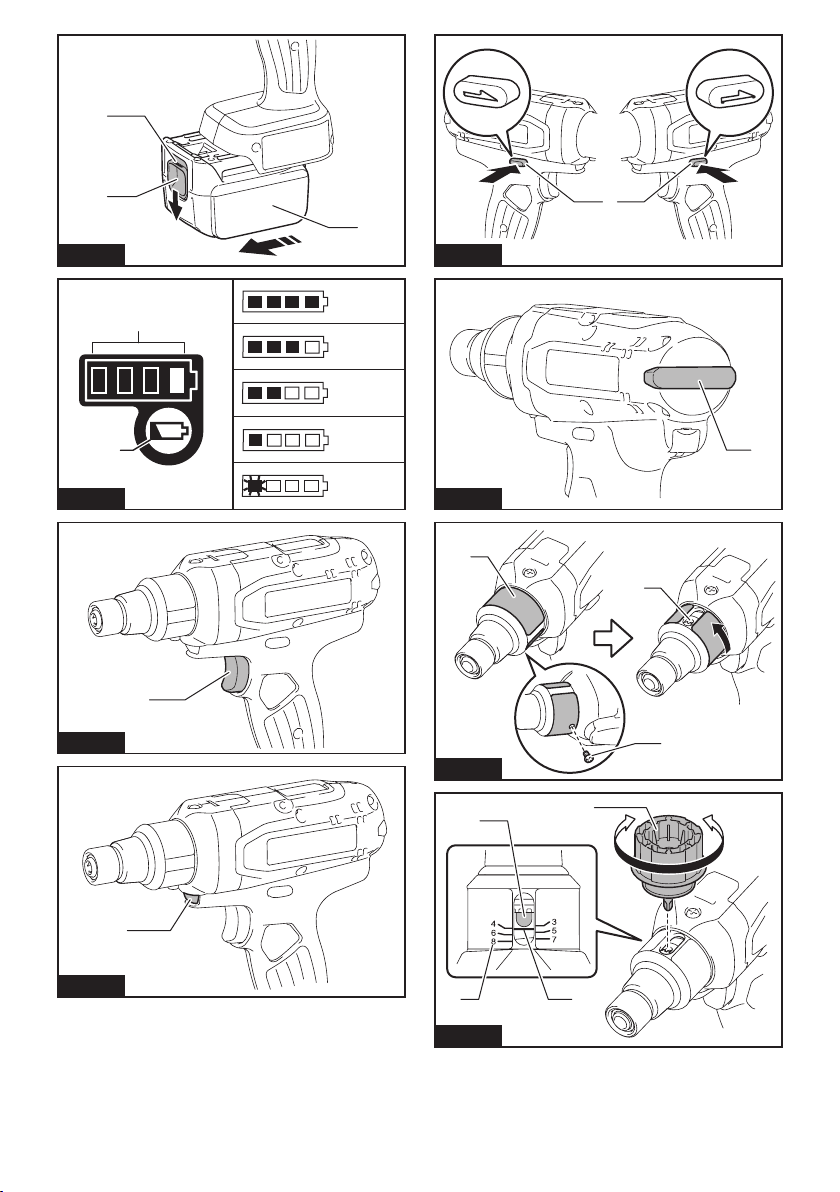 4
6
8
3
5
7