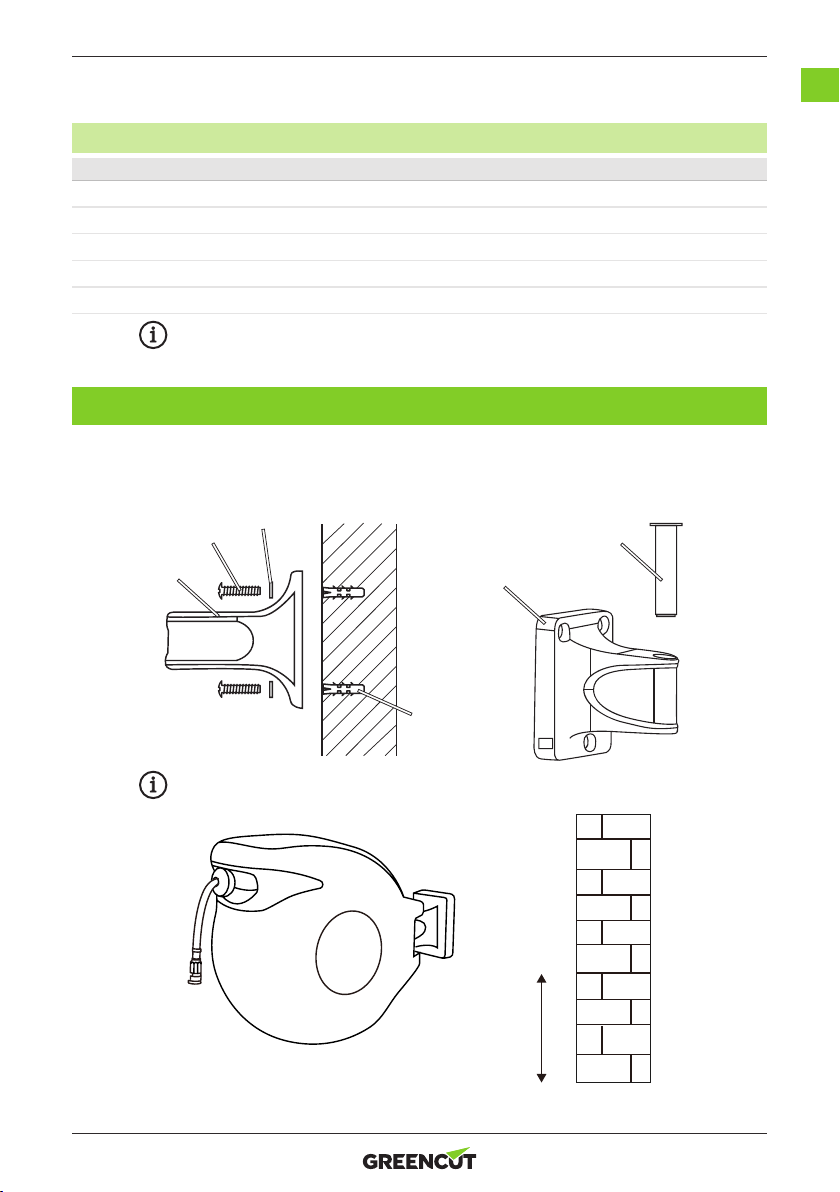 GREENCUT