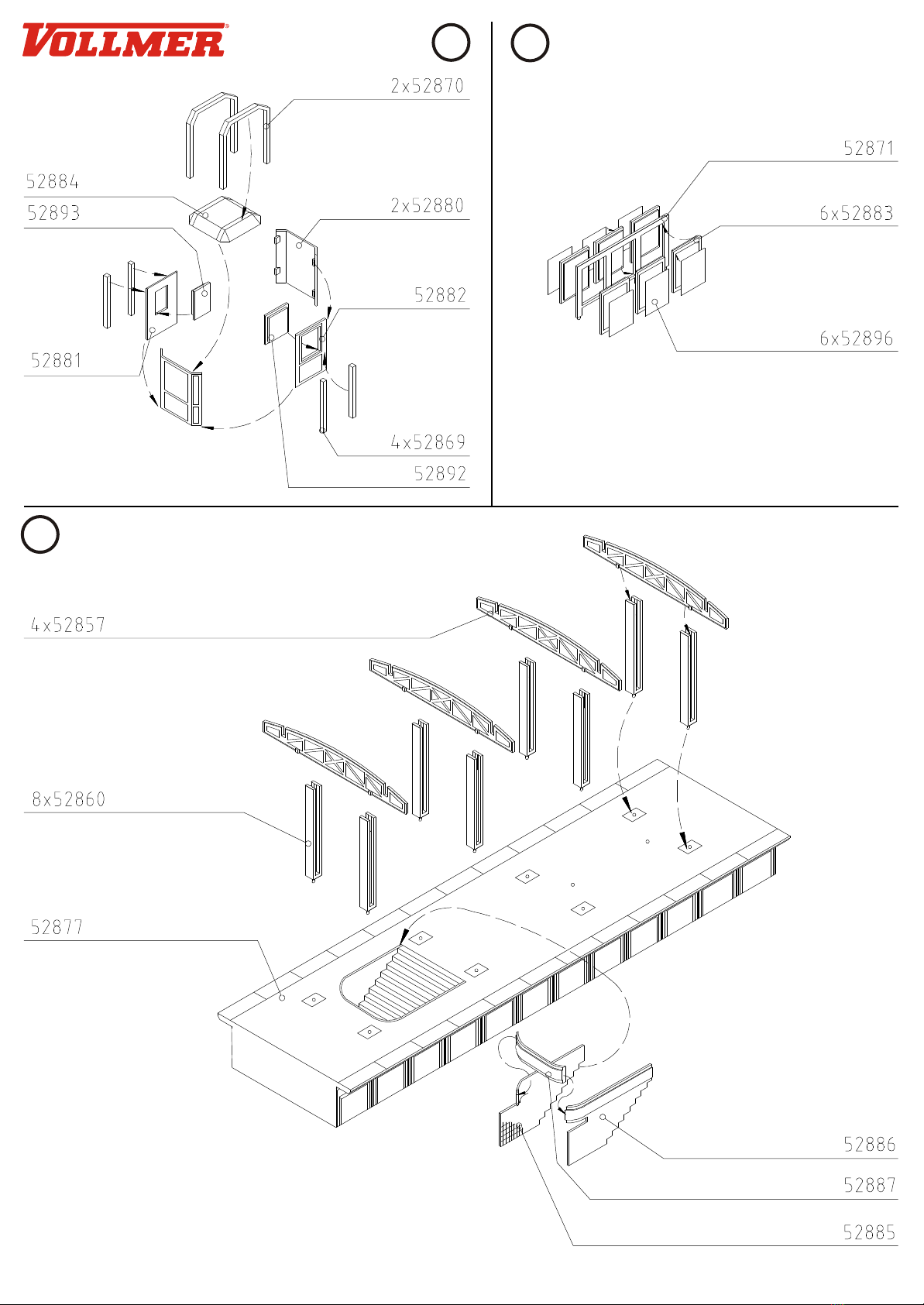 VOLLMER

2x52870
52884
52893
2x52880
52882
52881
4x52869
52892

52871
6x52883
6x52896

4x52857
8x52860
52877
52886
52887
52885