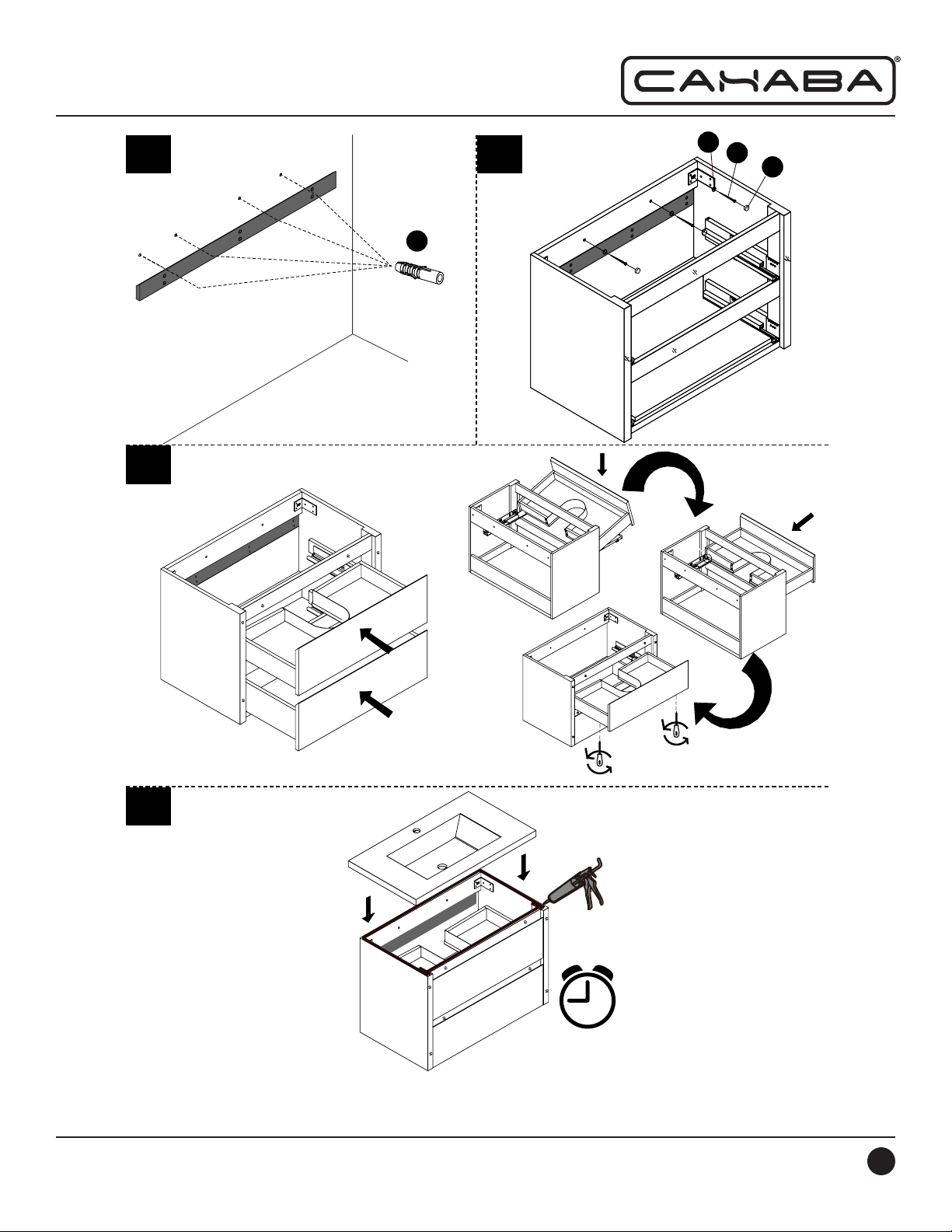 CAHABA®