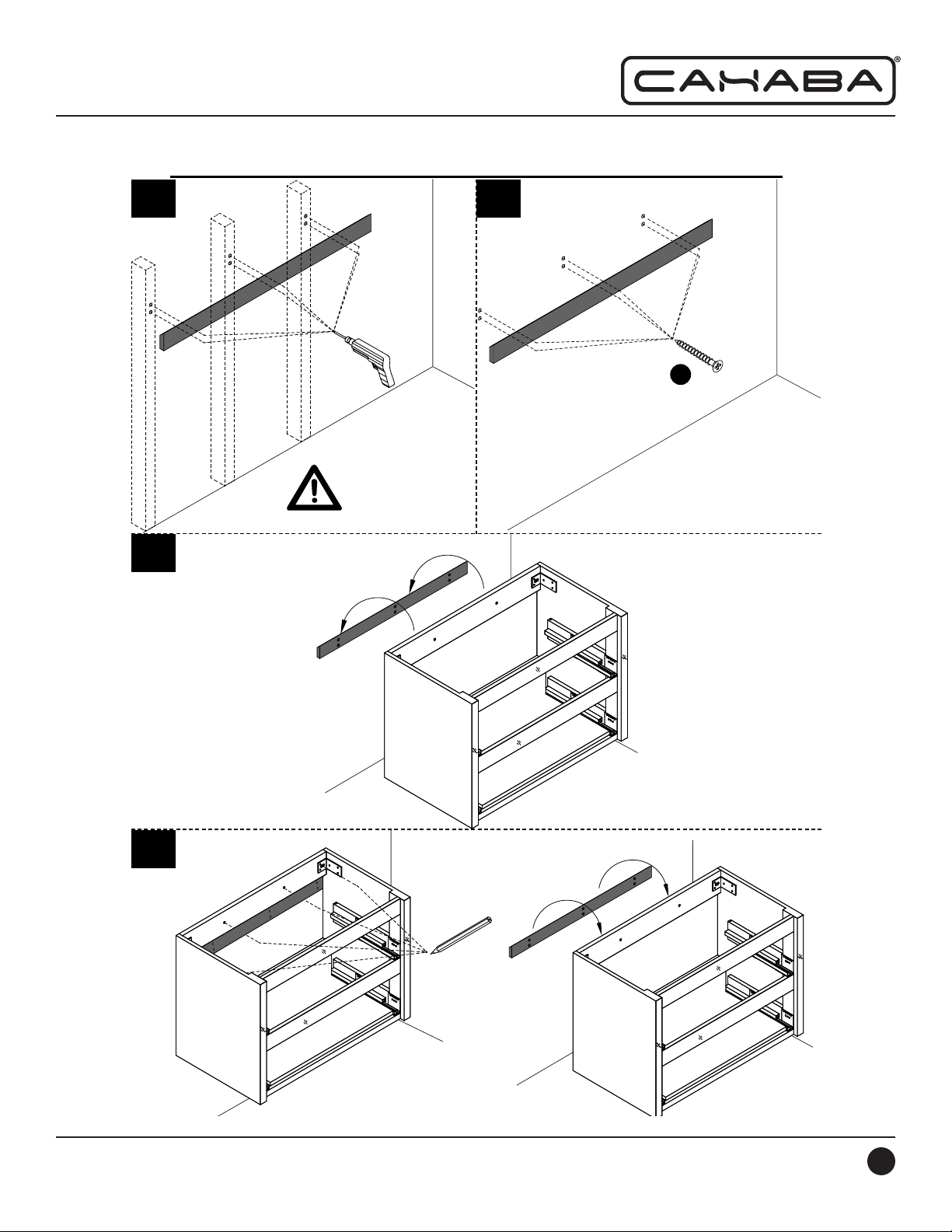 CAHABA®