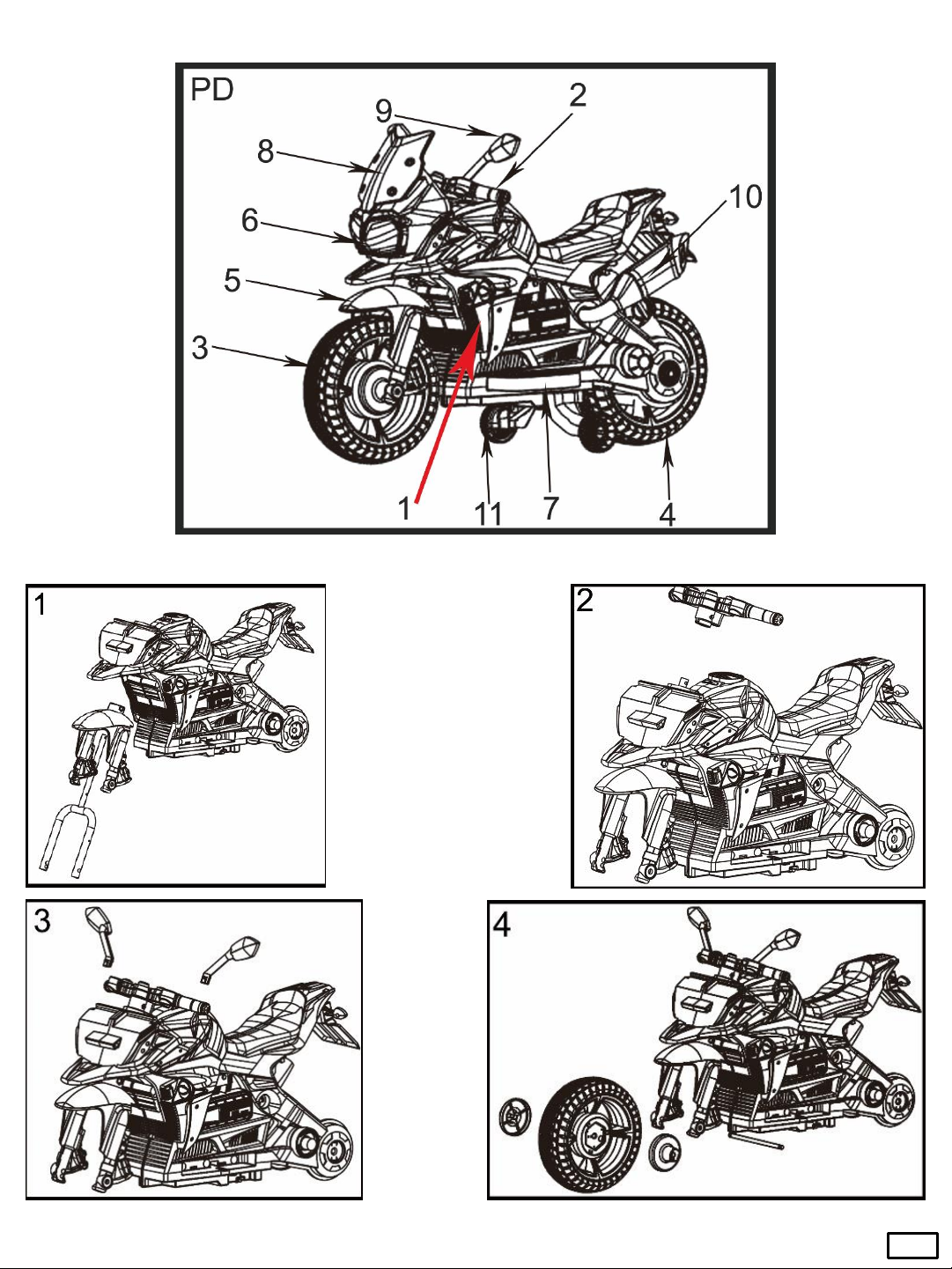 PD
9
2
8
10
6
5
3
1
11
7
4

1

2

3

4