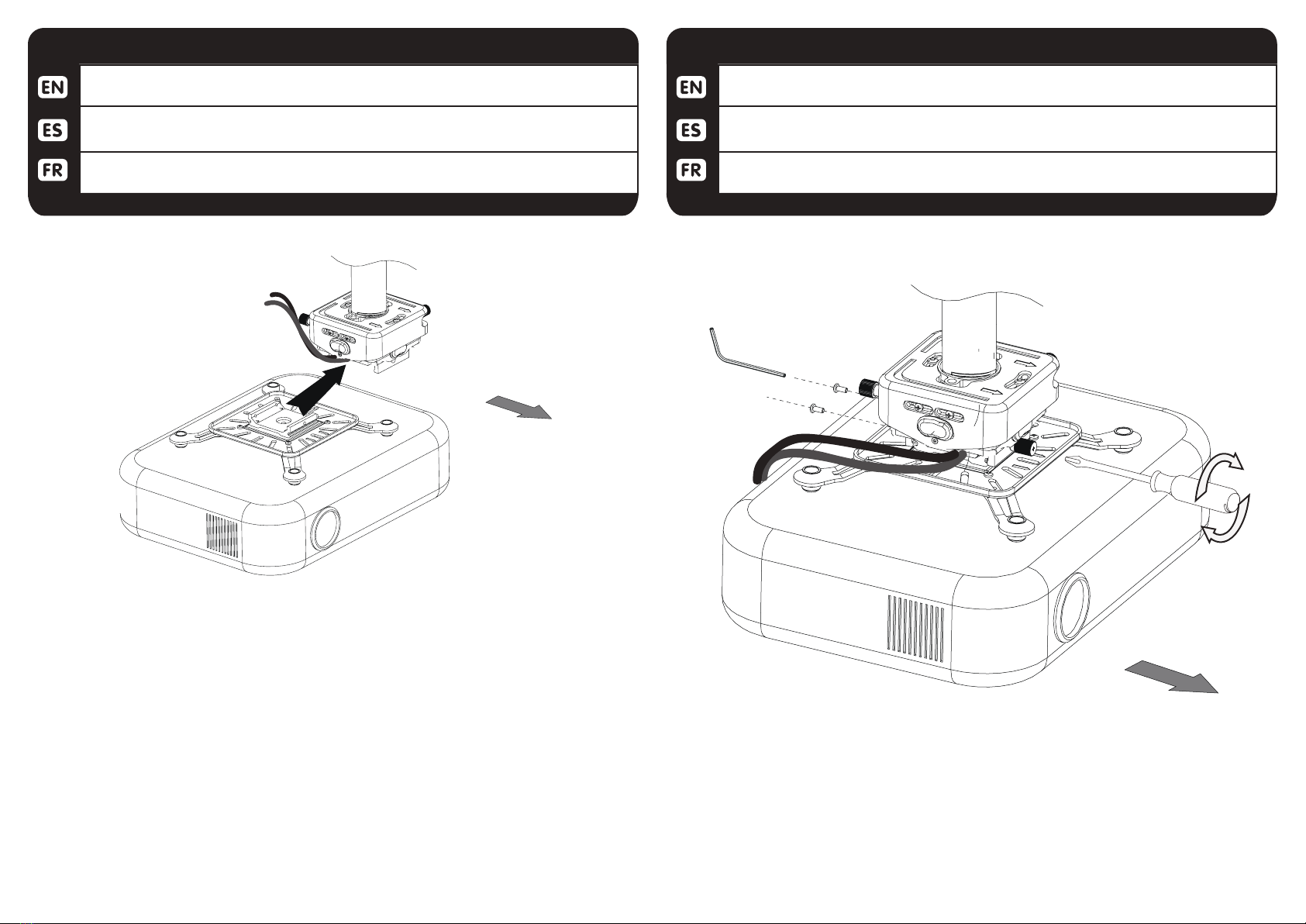 EN
ES
FR

EN
ES
FR