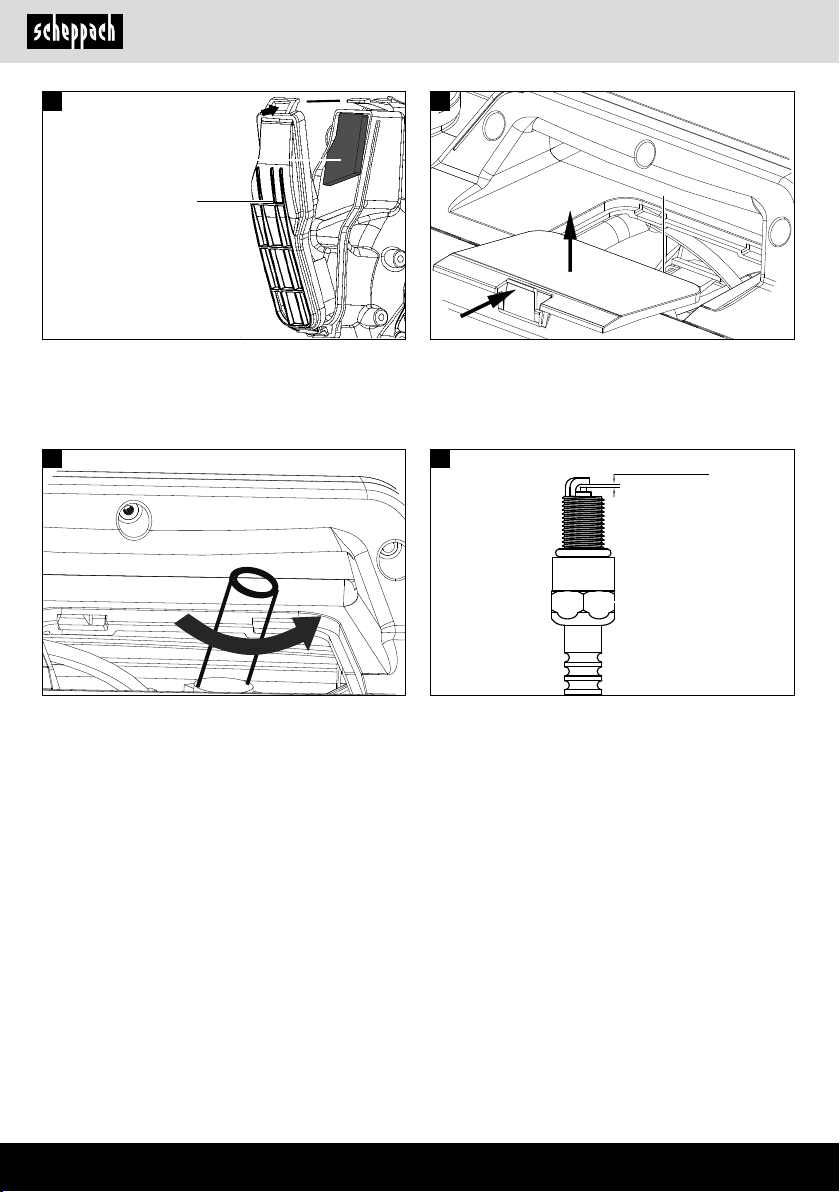 scheppach