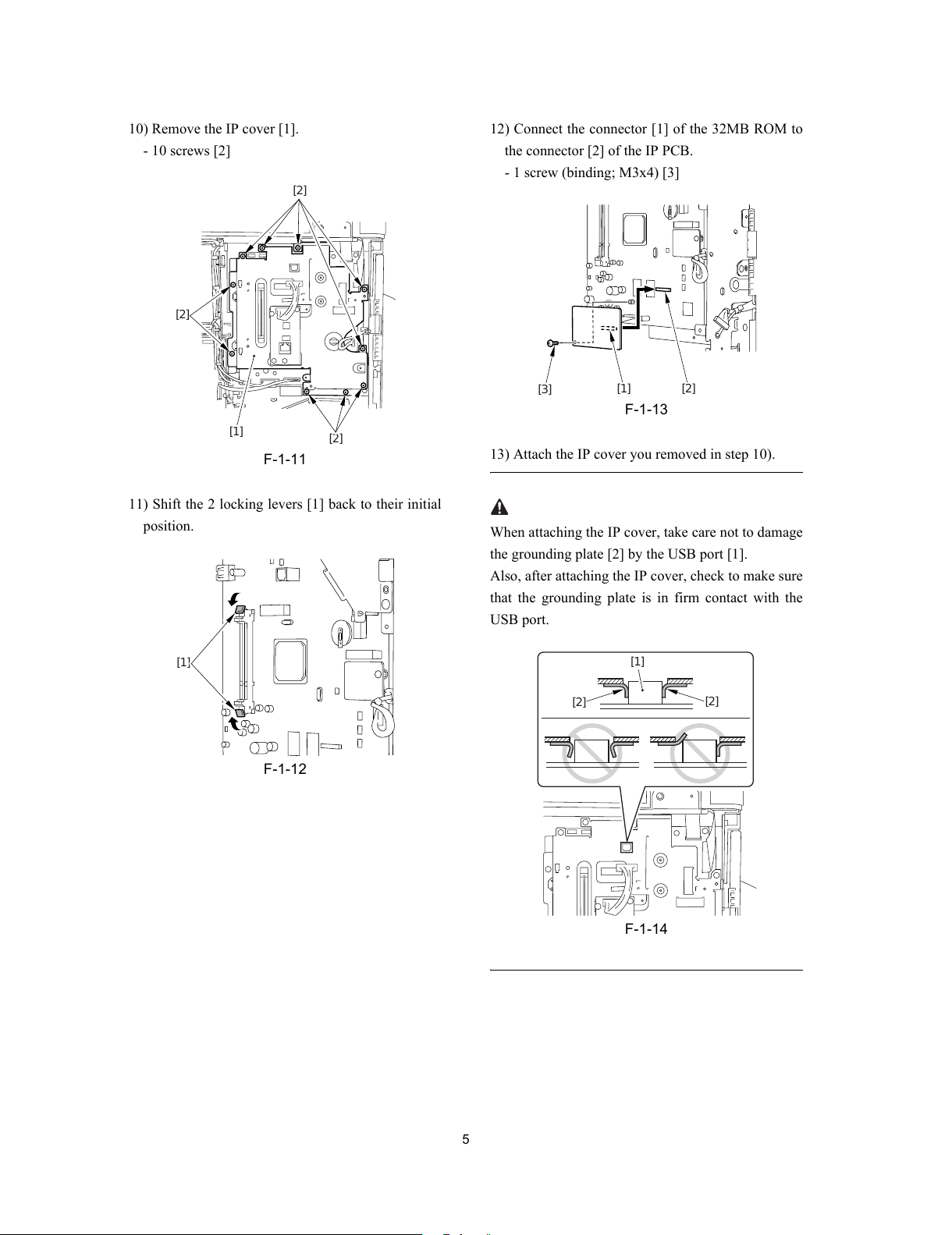 10) Remove the IP cover [1].
- 10 screws [2]

[2]
[2]
[1]
[2]
F-1-11

11) Shift the 2 locking levers [1] back to their initial position.

[1]
F-1-12

12) Connect the connector [1] of the 32MB ROM to the connector [2] of the IP PCB.
- 1 screw (binding; M3x4) [3]

[3]
[1]
[2]
F-1-13

13) Attach the IP cover you removed in step 10).

When attaching the IP cover, take care not to damage the grounding plate [2] by the USB port [1].
Also, after attaching the IP cover, check to make sure that the grounding plate is in firm contact with the USB port.

[1]
[2]
[2]
F-1-14

5