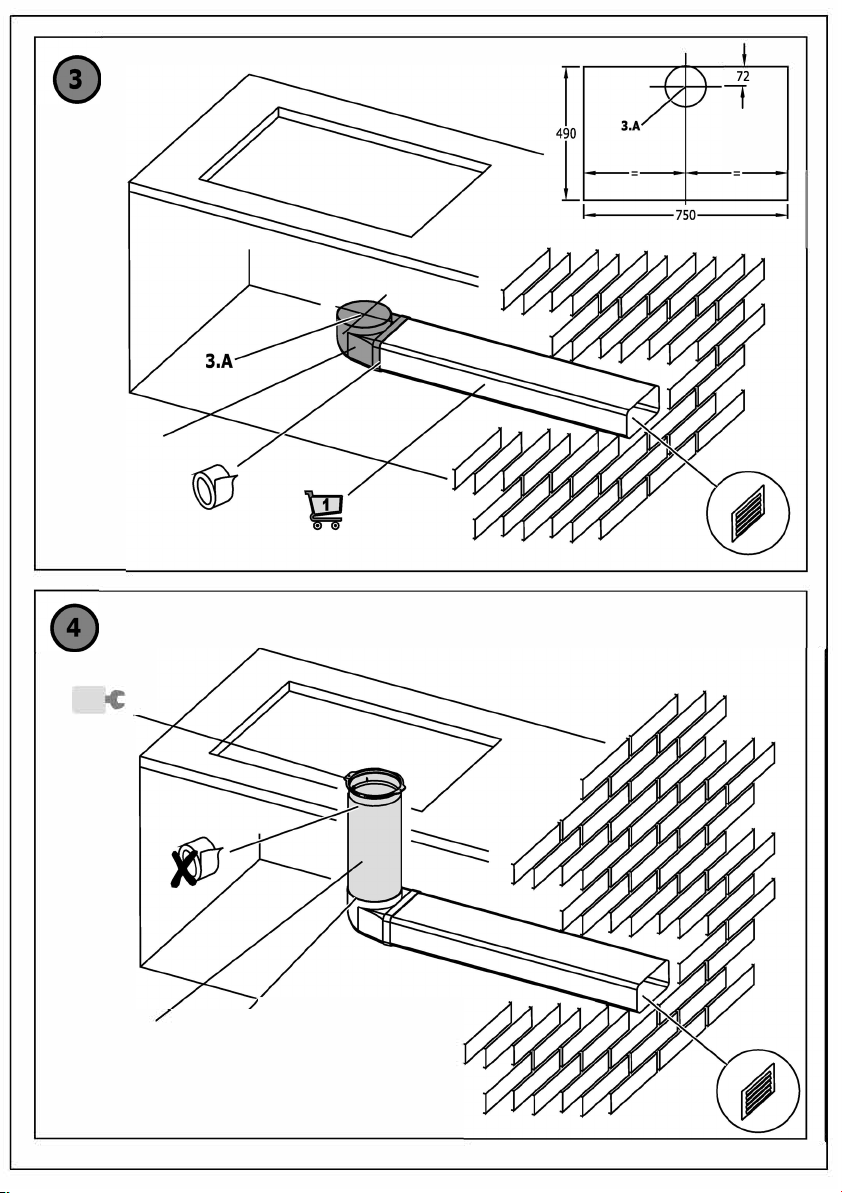 3

72
490
3.A
=
=
750

3.A

1

4