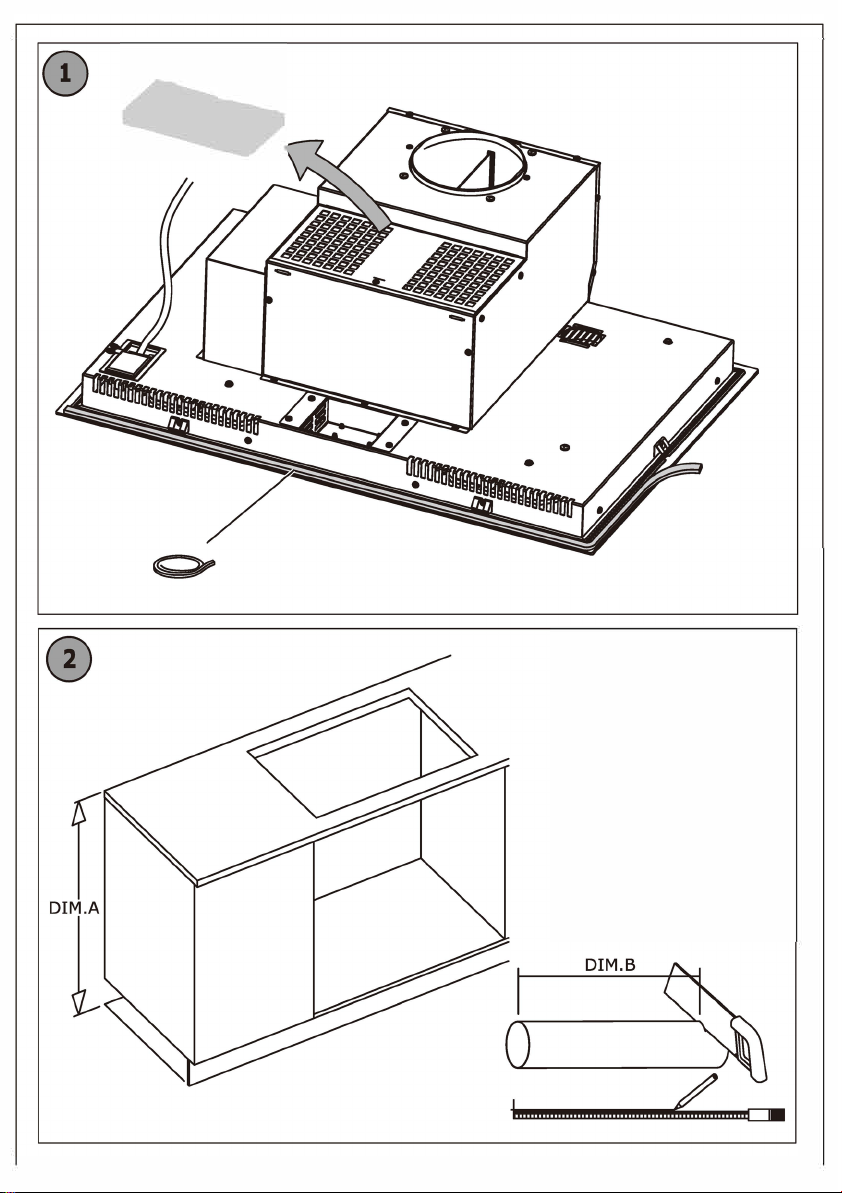 1

2

DIM.A

DIM.B