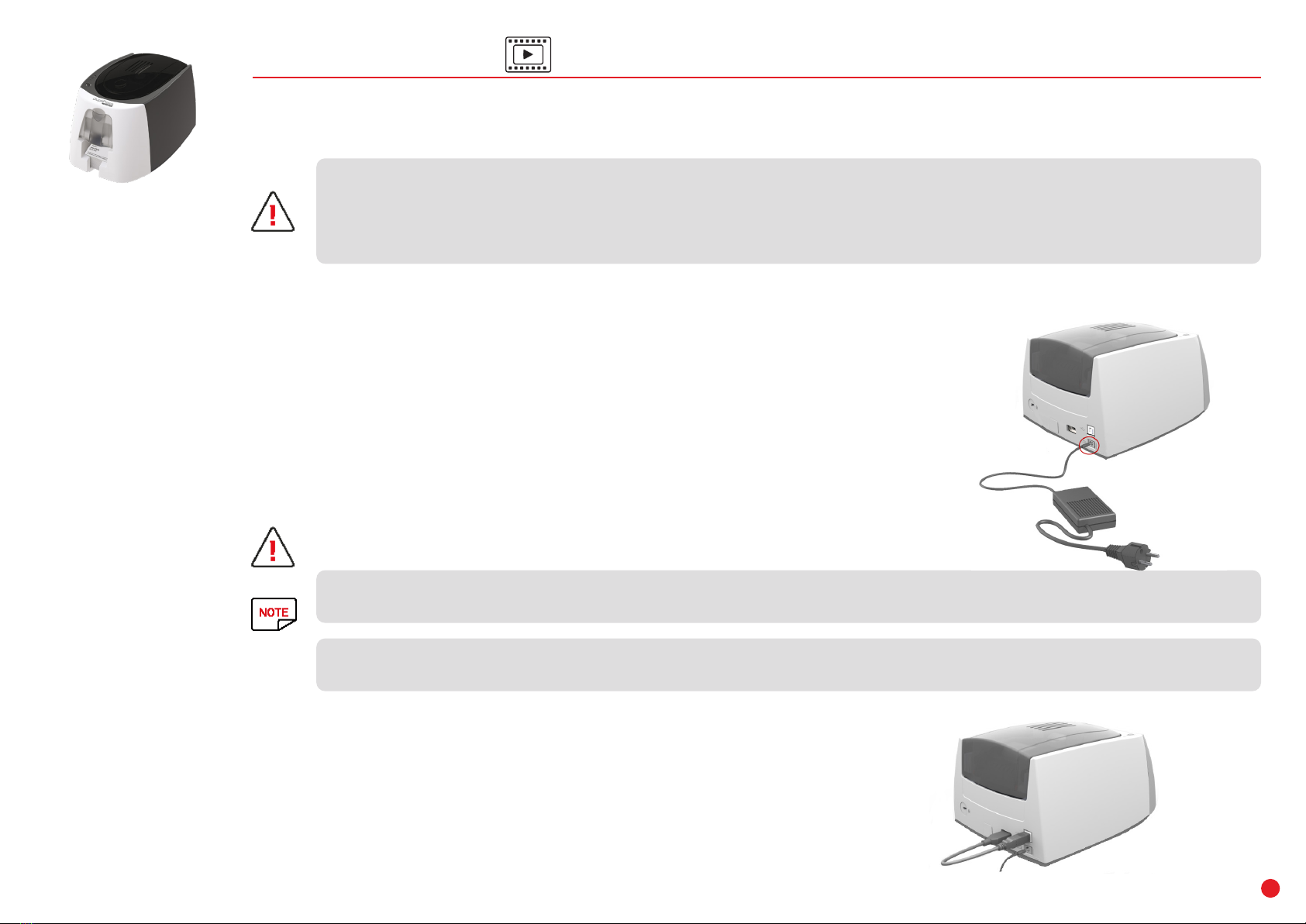 NOTE