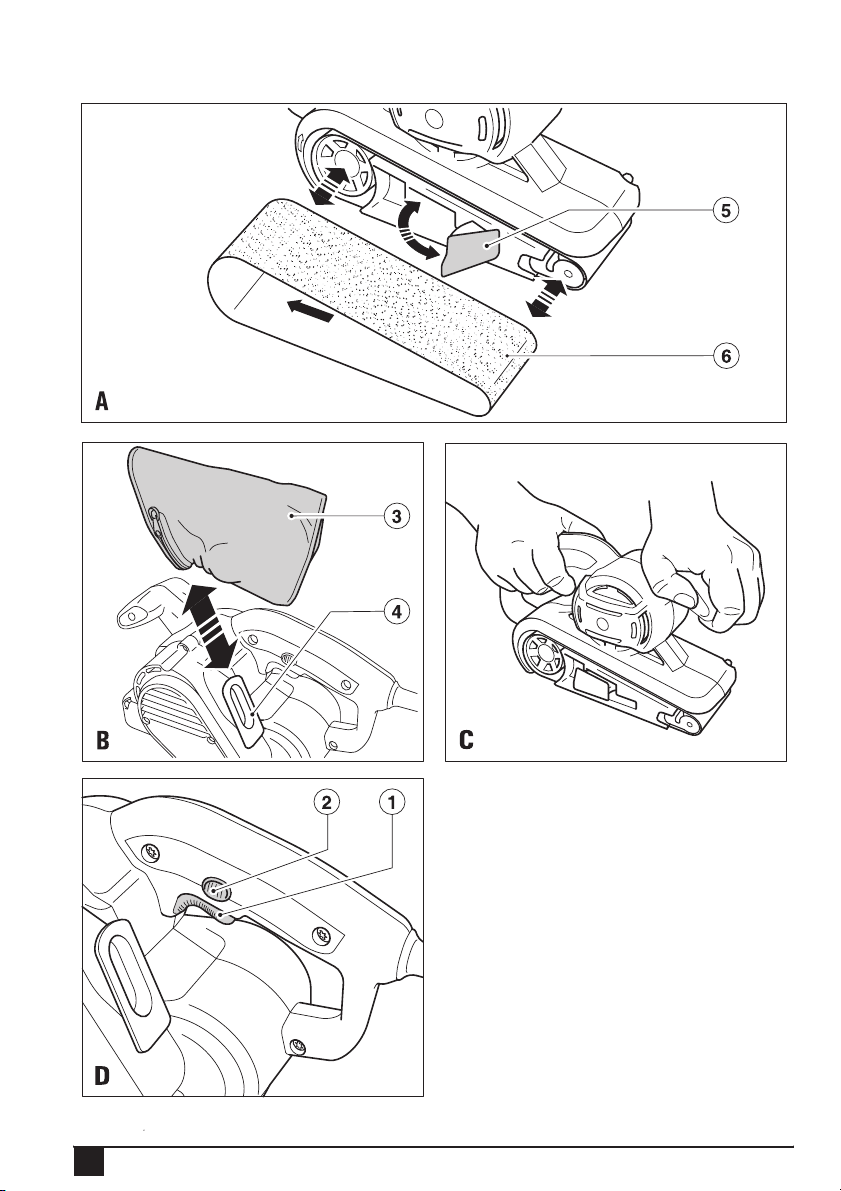 5
6
A
3
4
B
C
2
1
D