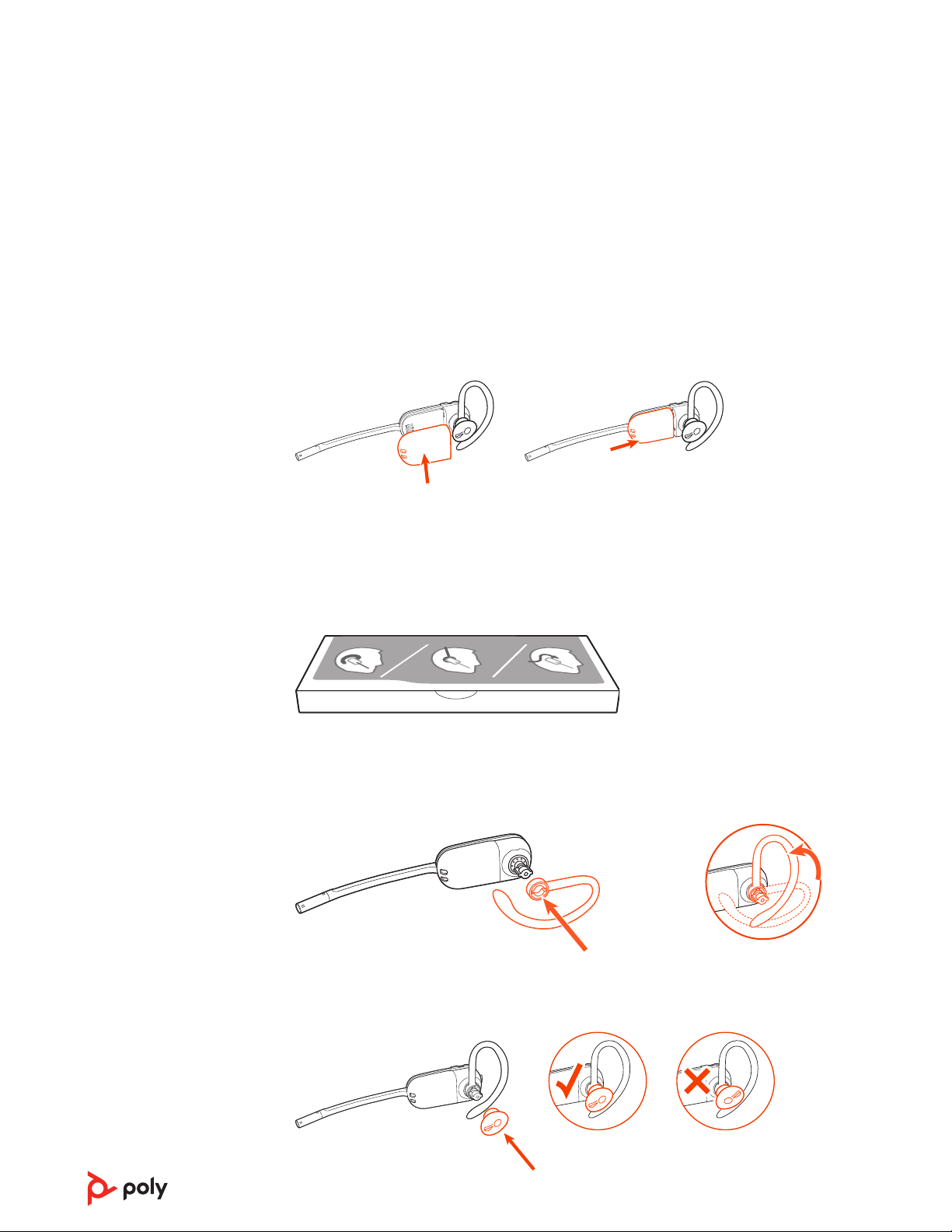 poly