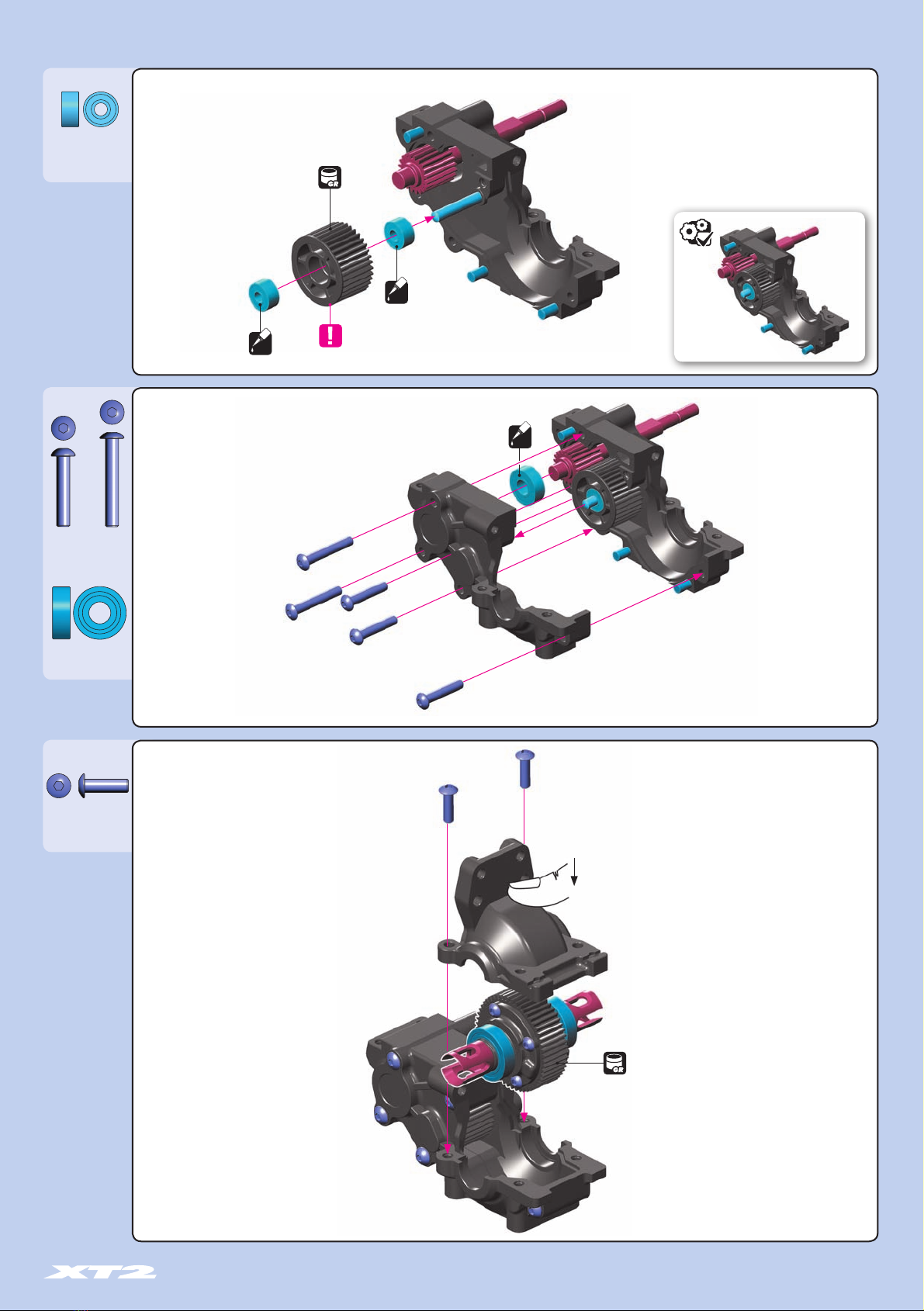 XT2