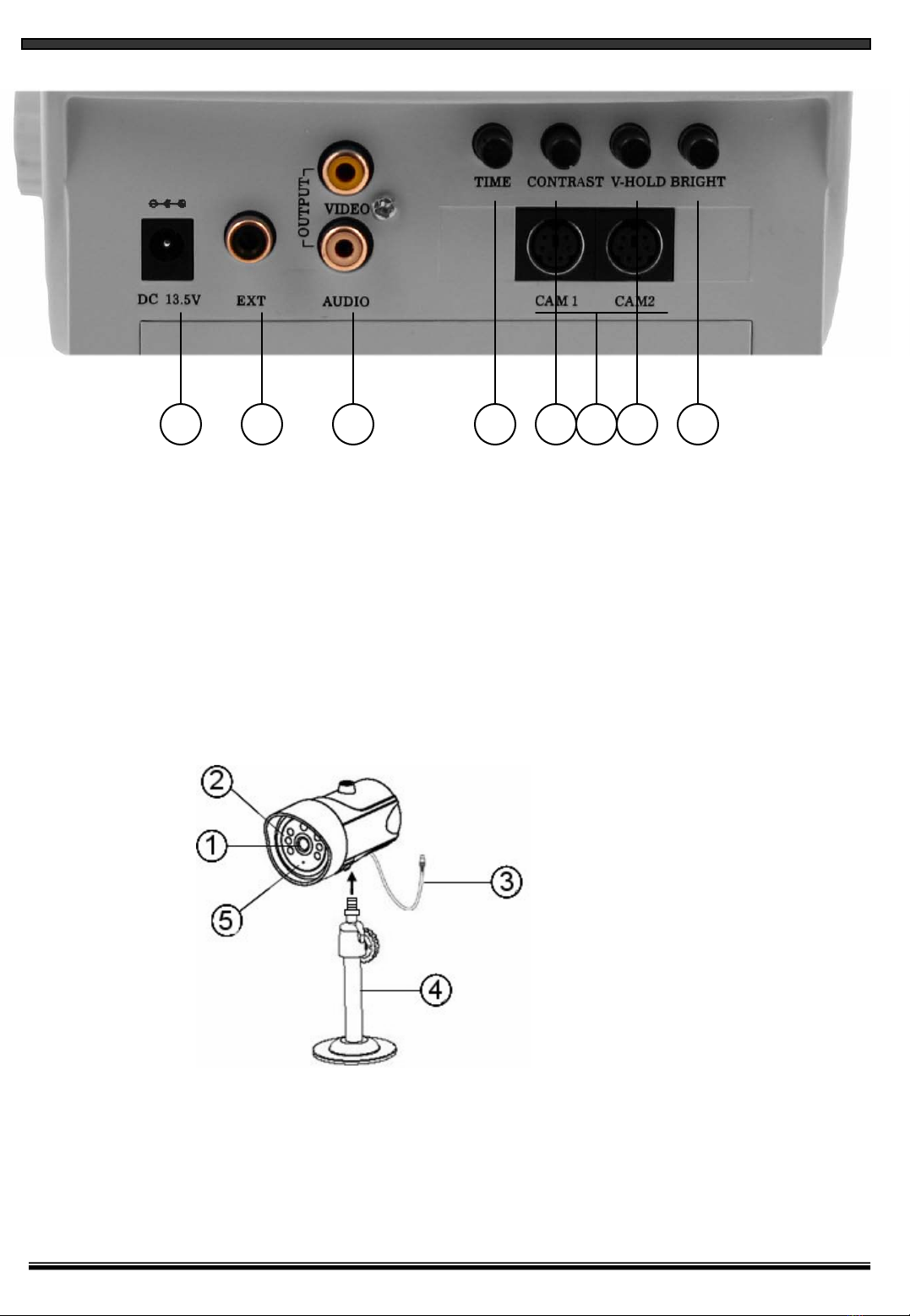 OUTPUT
VIDEO
TIME CONTRAST V-HOLD BRIGHT
DC 13.5V
EXT
AUDIO
CAM 1
CAM2

2
1
5
3
4