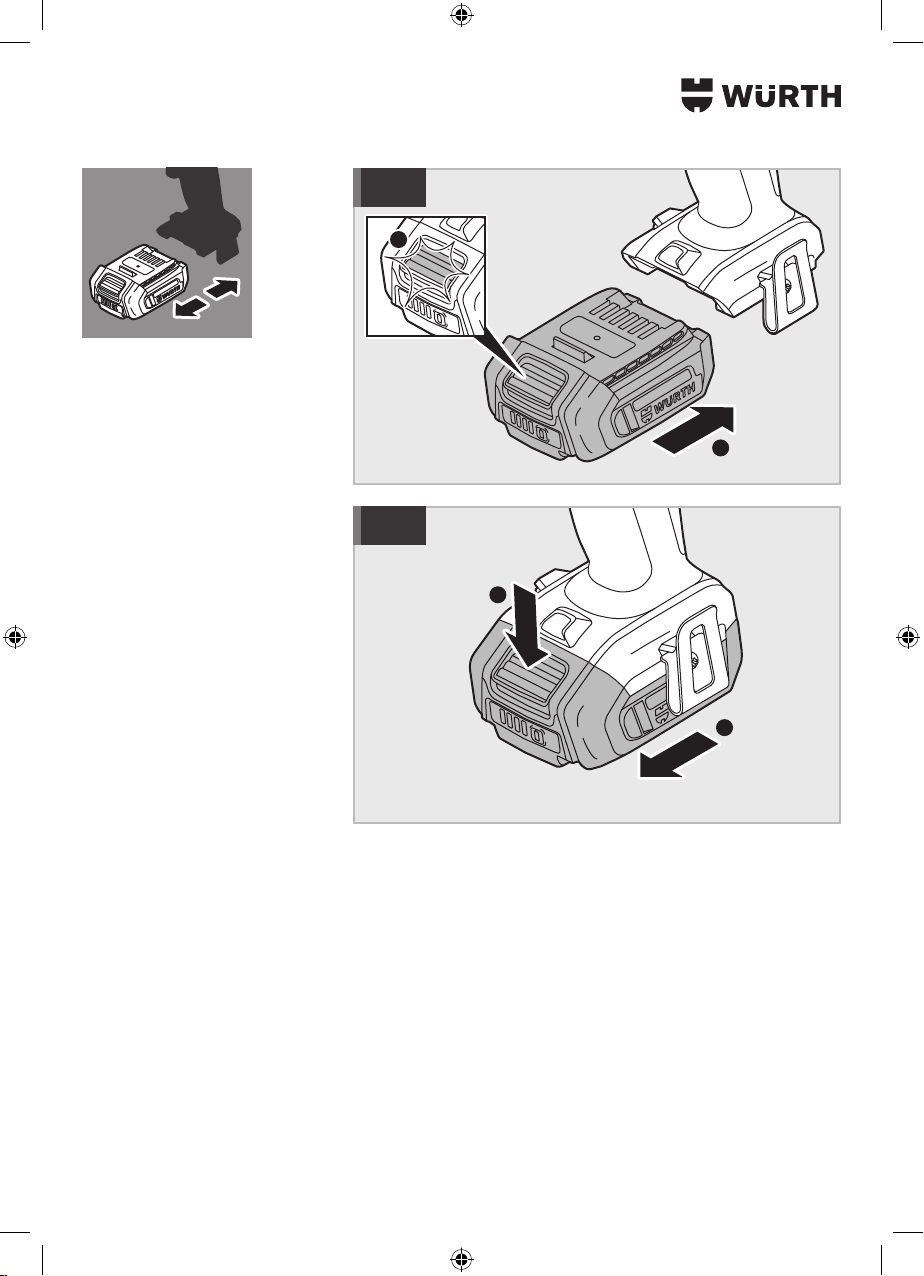 WÜRTH

WÜRTH