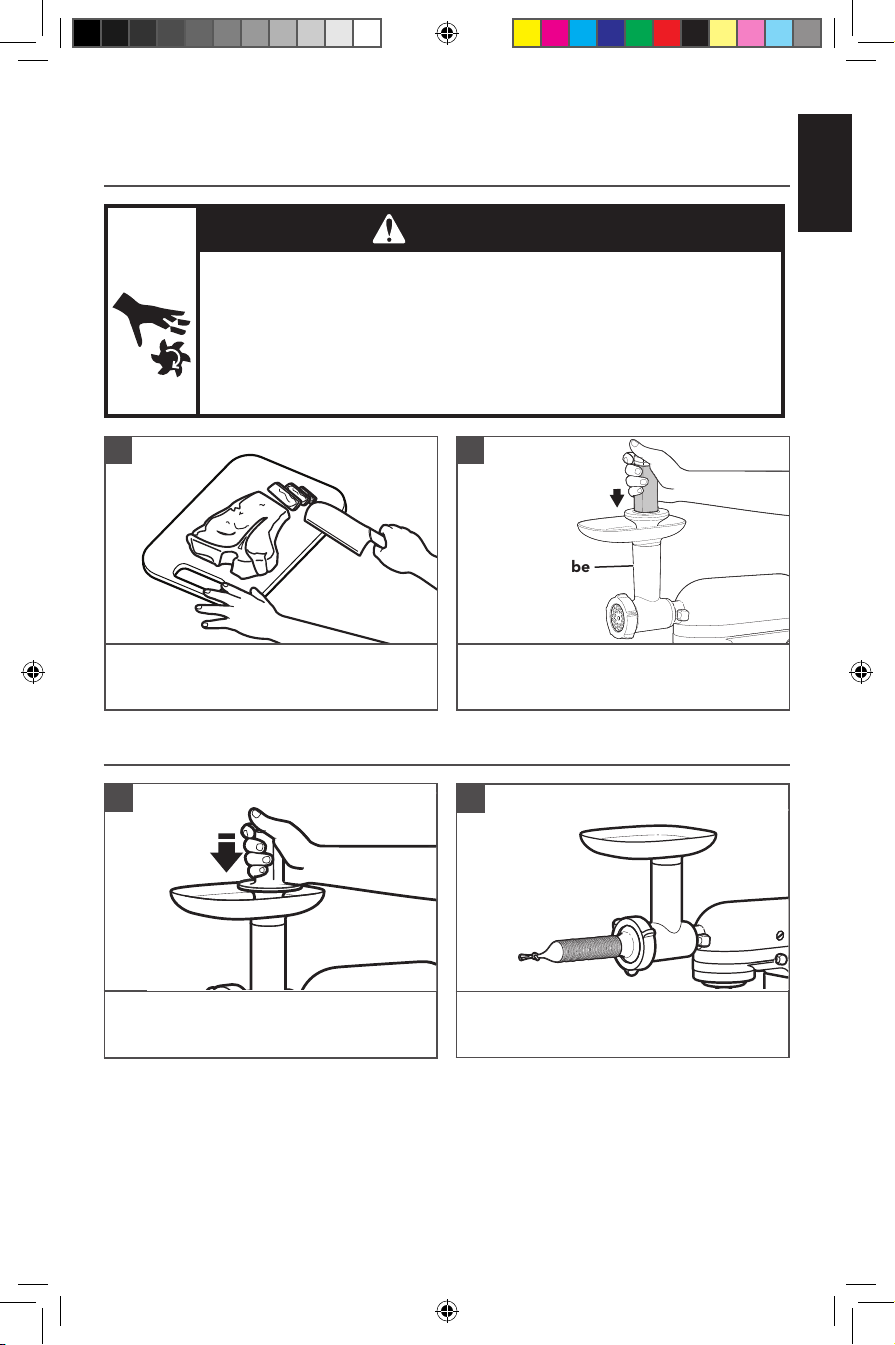 be