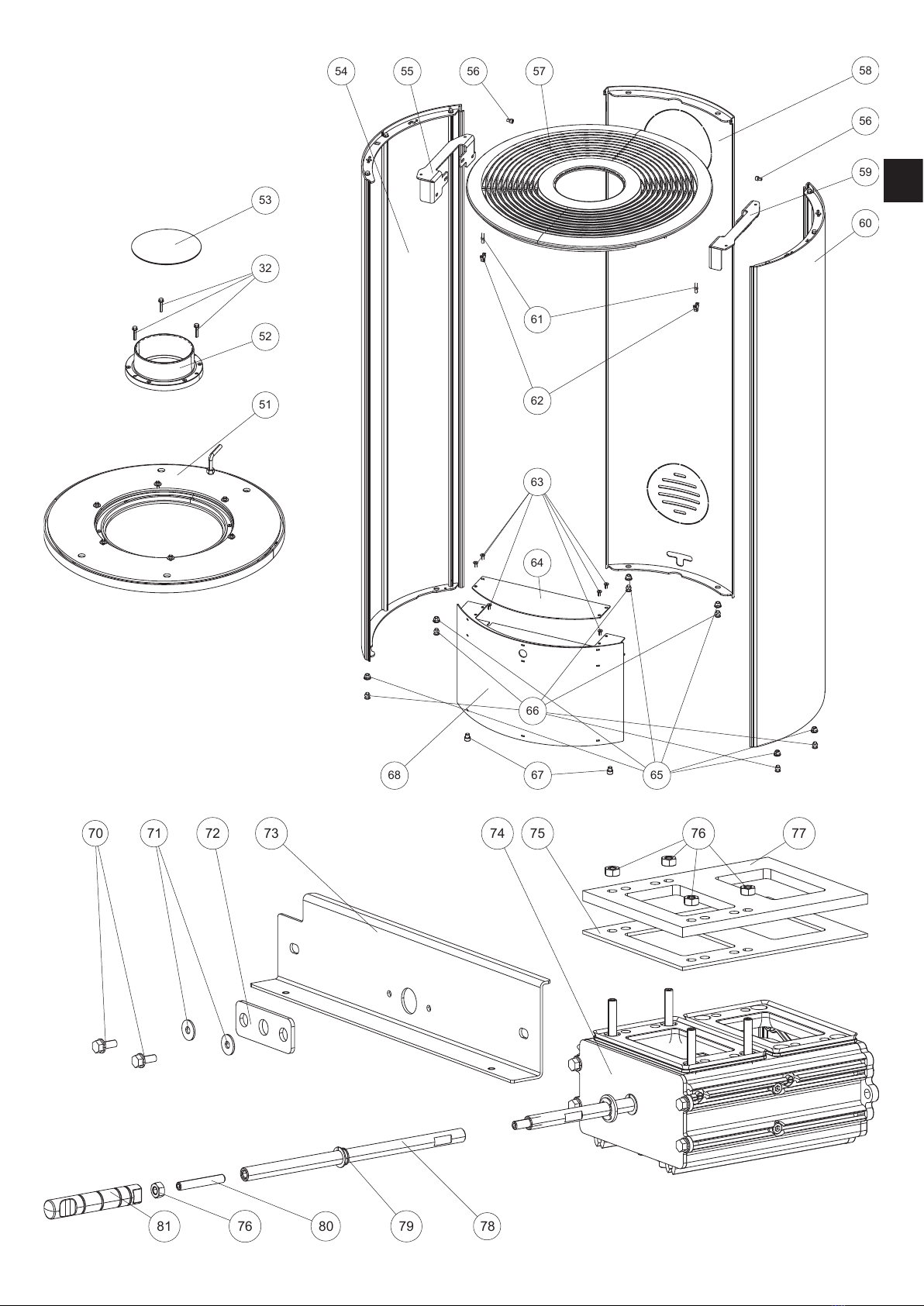 54 55 56 57 58 56 59 60 53 32 52 51 61 62 63 64 66 68 67 65 70 71 72 73 74 75 76 77 81 76 80 79 78