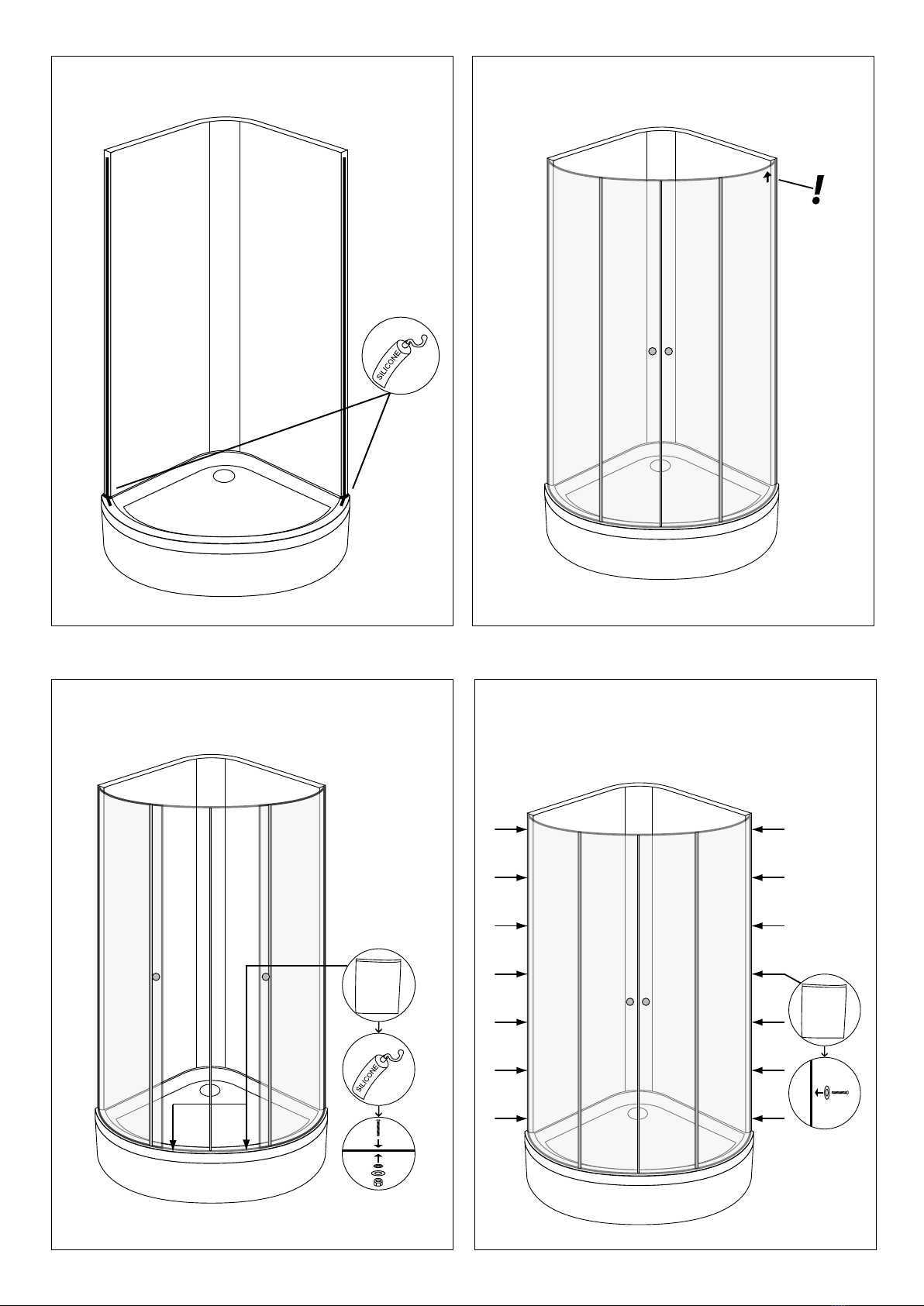 SILICONE

!

SILICONE