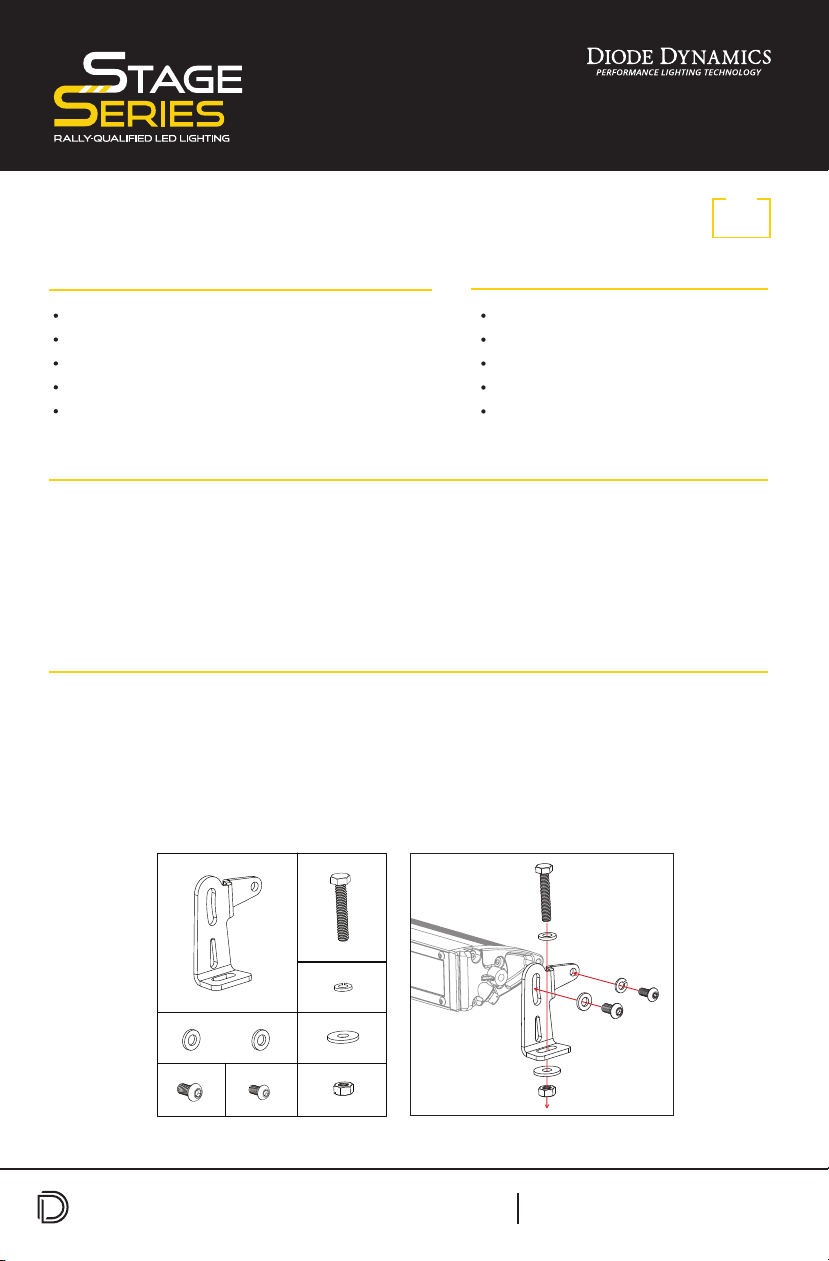 STAGE SERIES
RALLY-QUALIFIED LED LIGHTING

DIODE DYNAMICS
PERFORMANCE LIGHTING TECHNOLOGY