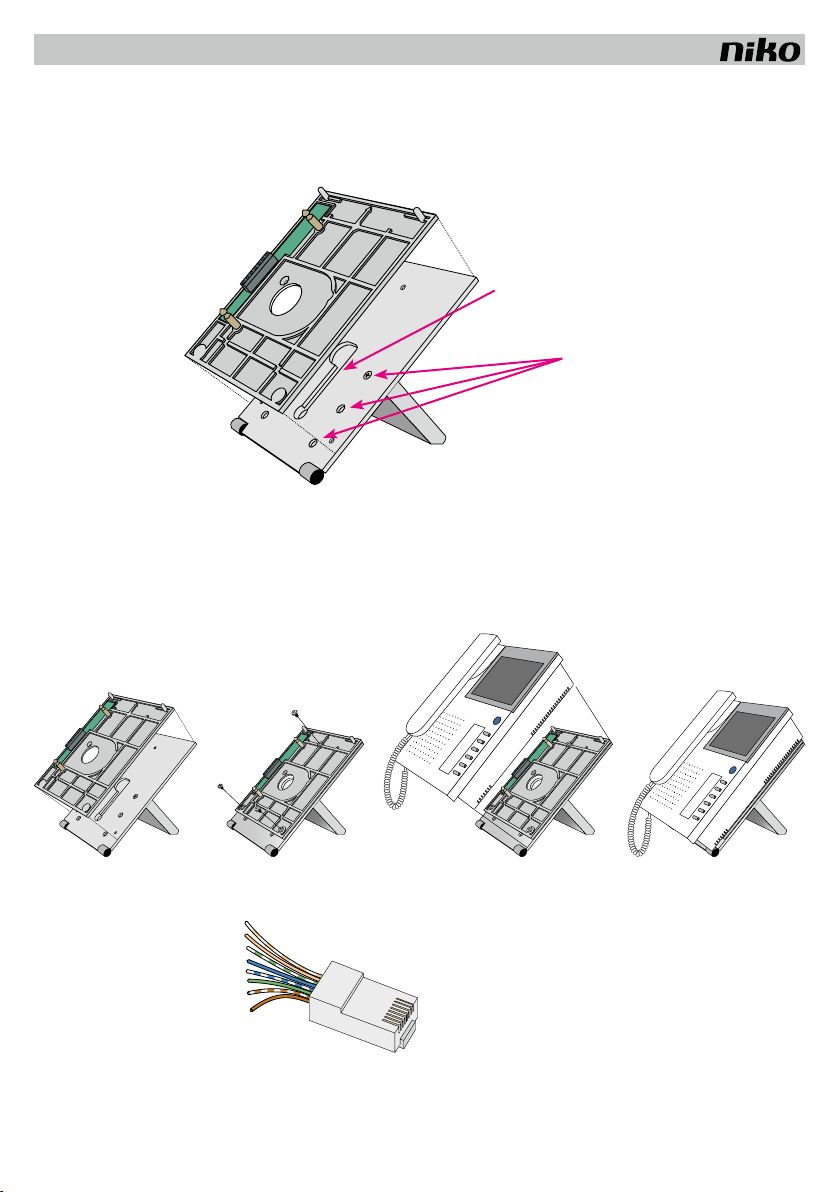 niko