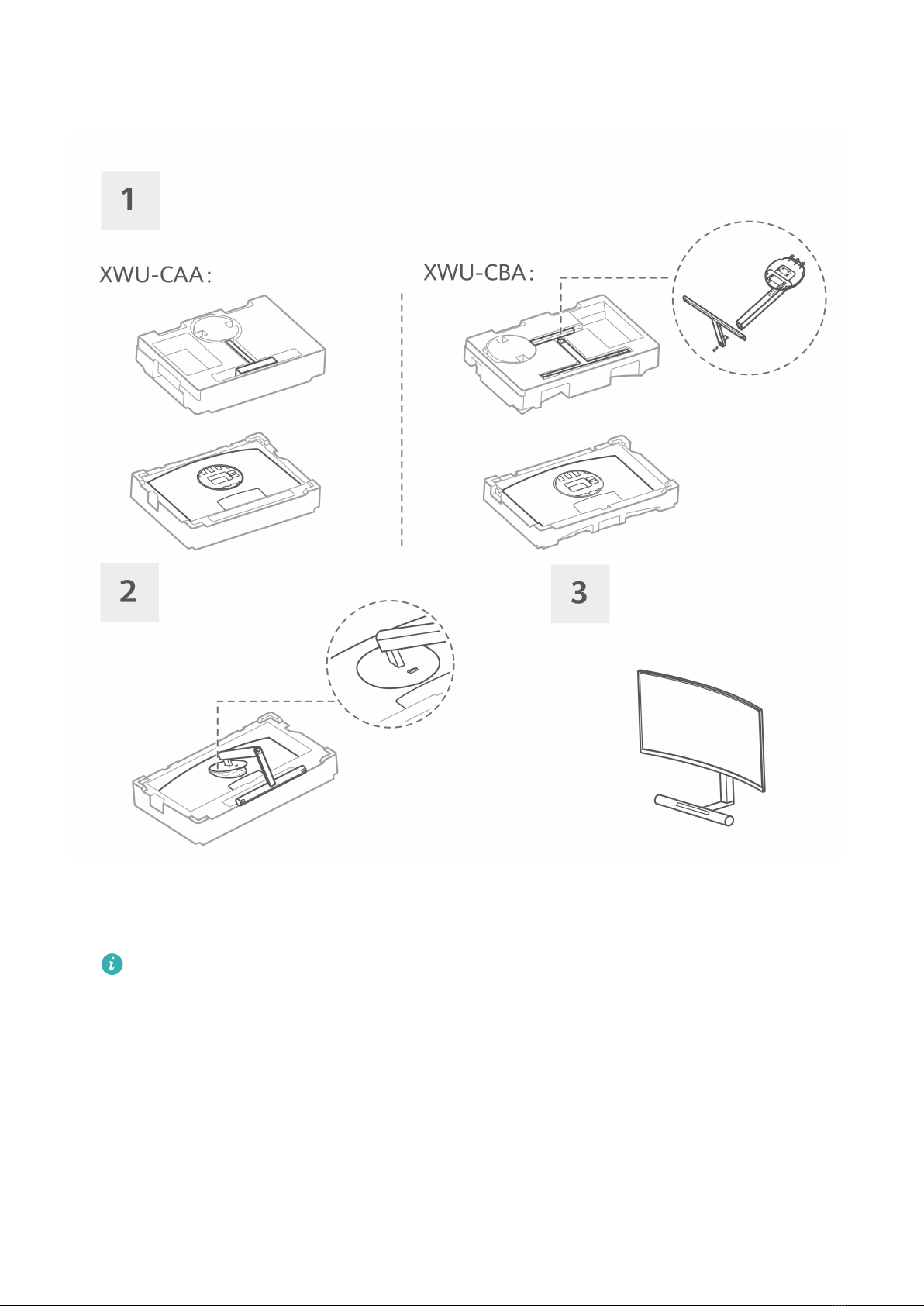 1

XWU-CAA:

XWU-CBA:

2

3