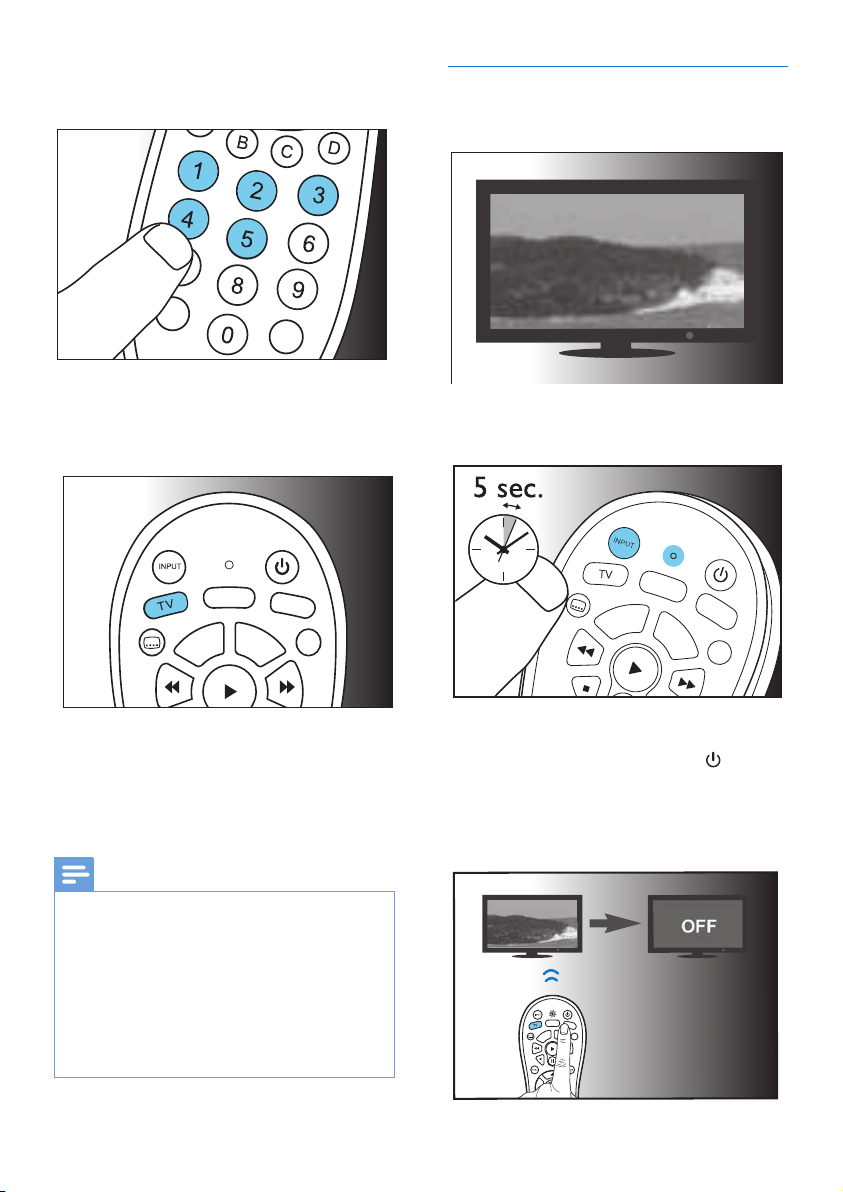 B
C
D
1
2
3
4
5
6
8
9
0

INPUT
TV

5 sec.
INPUT
TV

OFF