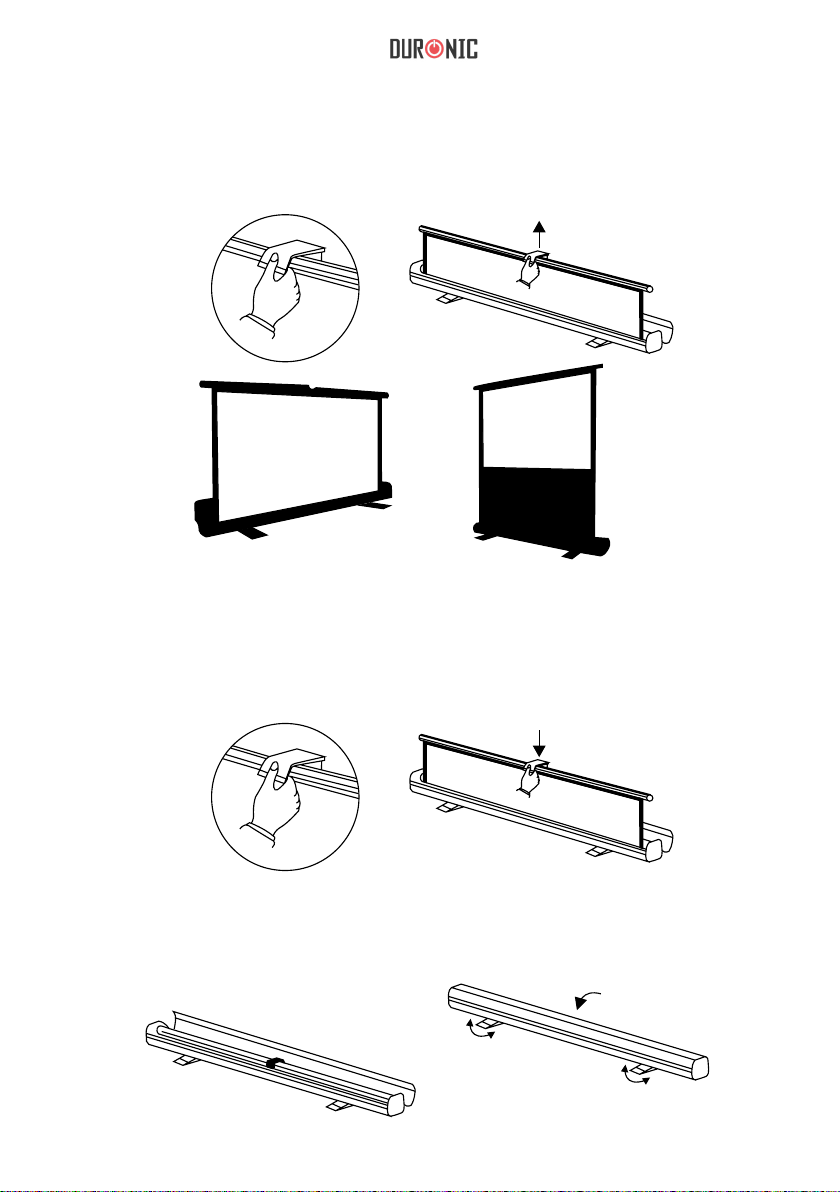 DURONIC