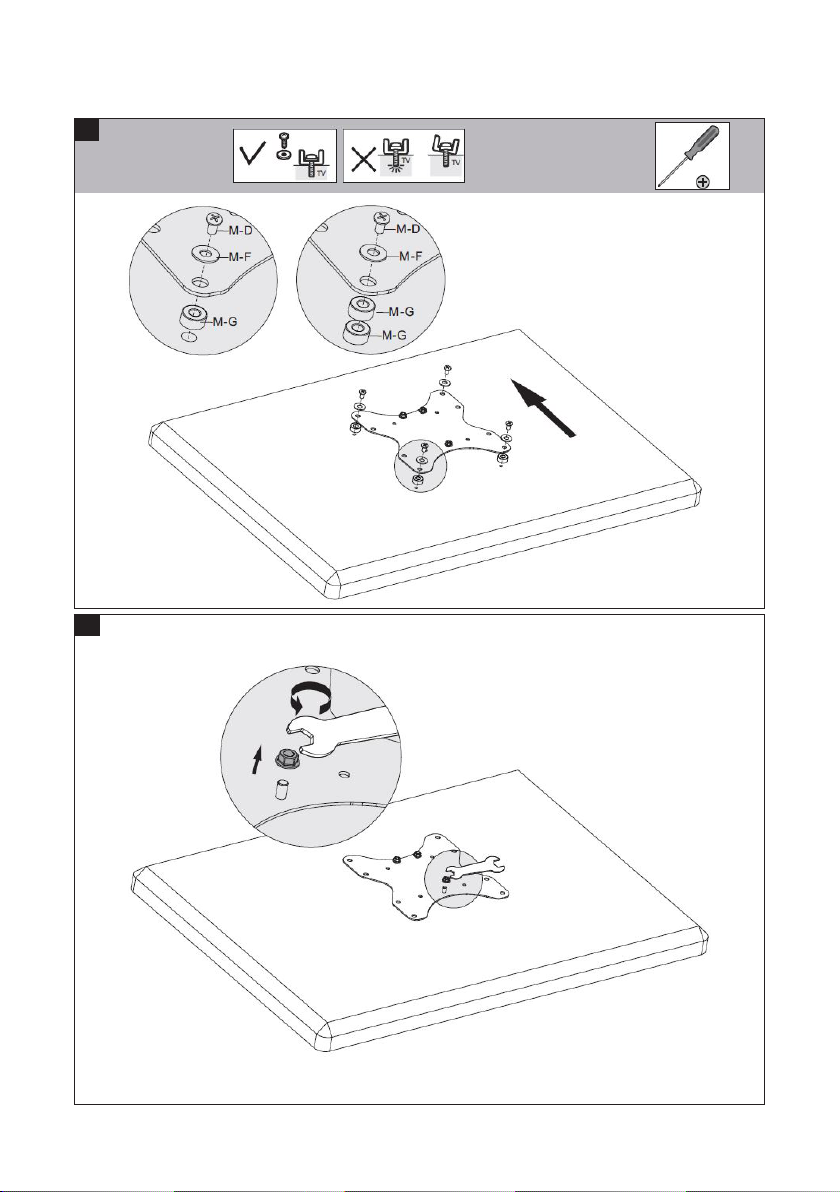 TV

TV

TV

M-D
M-F
M-G

M-D
M-F
M-G
M-G