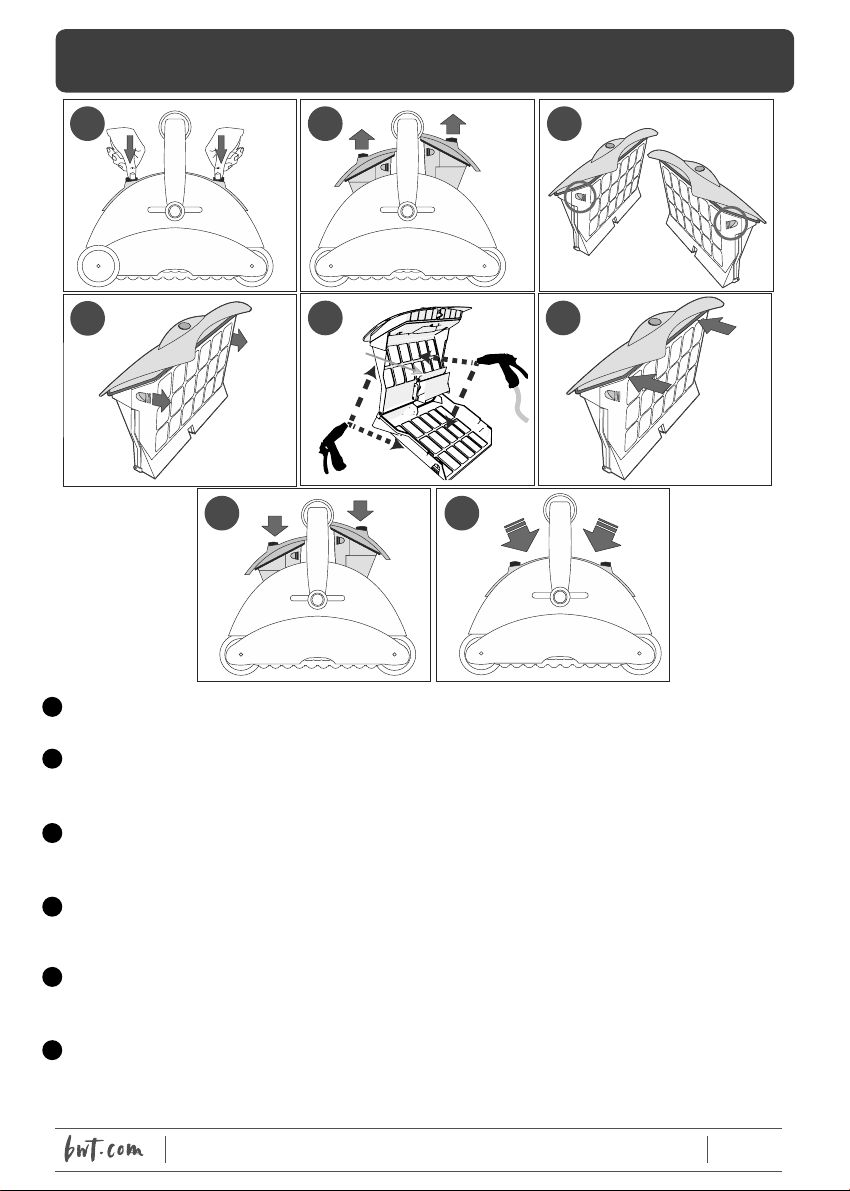 bwt.com