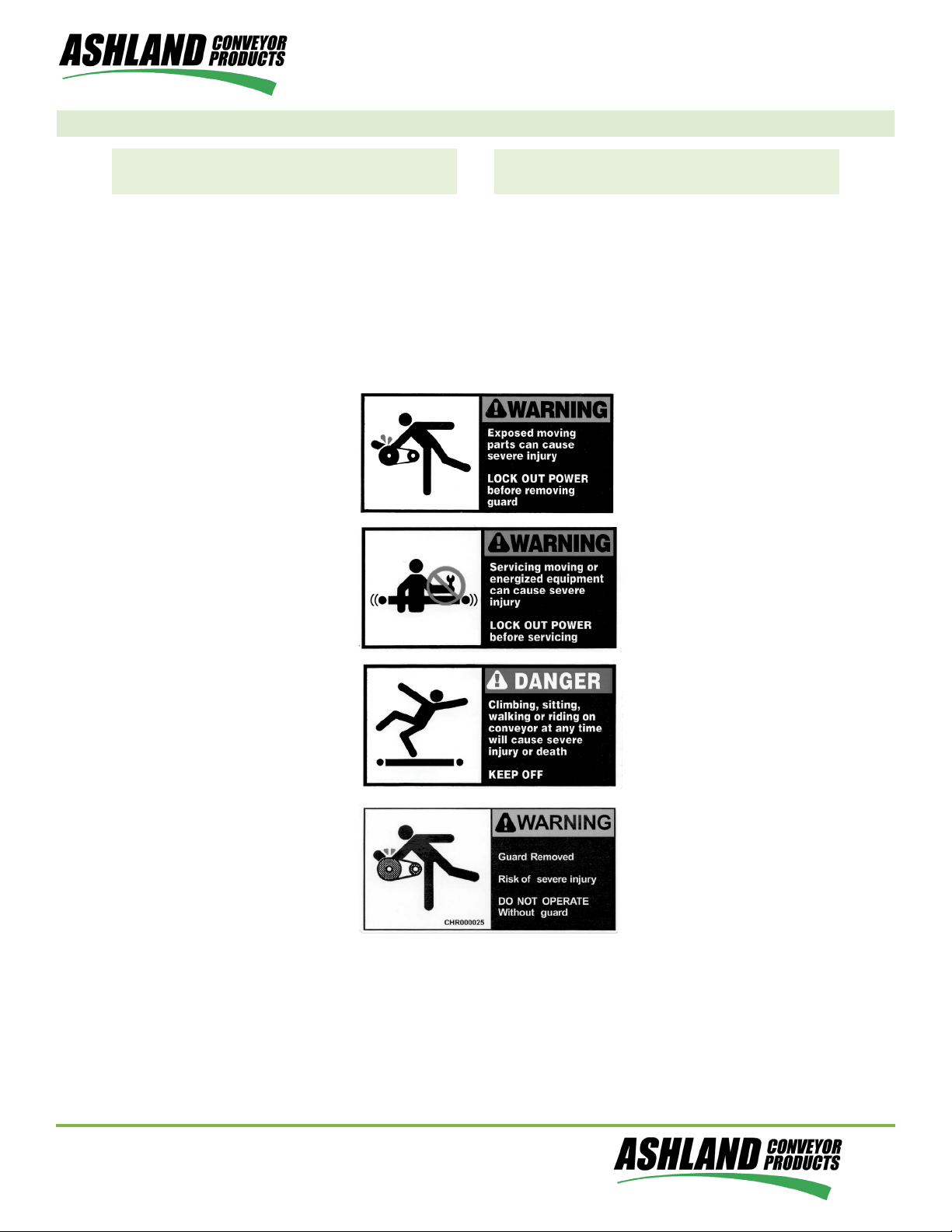 ASHLAND CONVEYOR PRODUCTS

WARNING
Exposed moving parts can cause severe injury
LOCK OUT POWER before removing guard

WARNING
Servicing moving or energized equipment can cause severe injury
LOCK OUT POWER before servicing

DANGER
Climbing, sitting, walking or riding on conveyor at any time will cause severe injury or death
KEEP OFF

WARNING
Guard Removed
Risk of severe injury
DO NOT OPERATE Without guard
CHR000025

ASHLAND CONVEYOR PRODUCTS