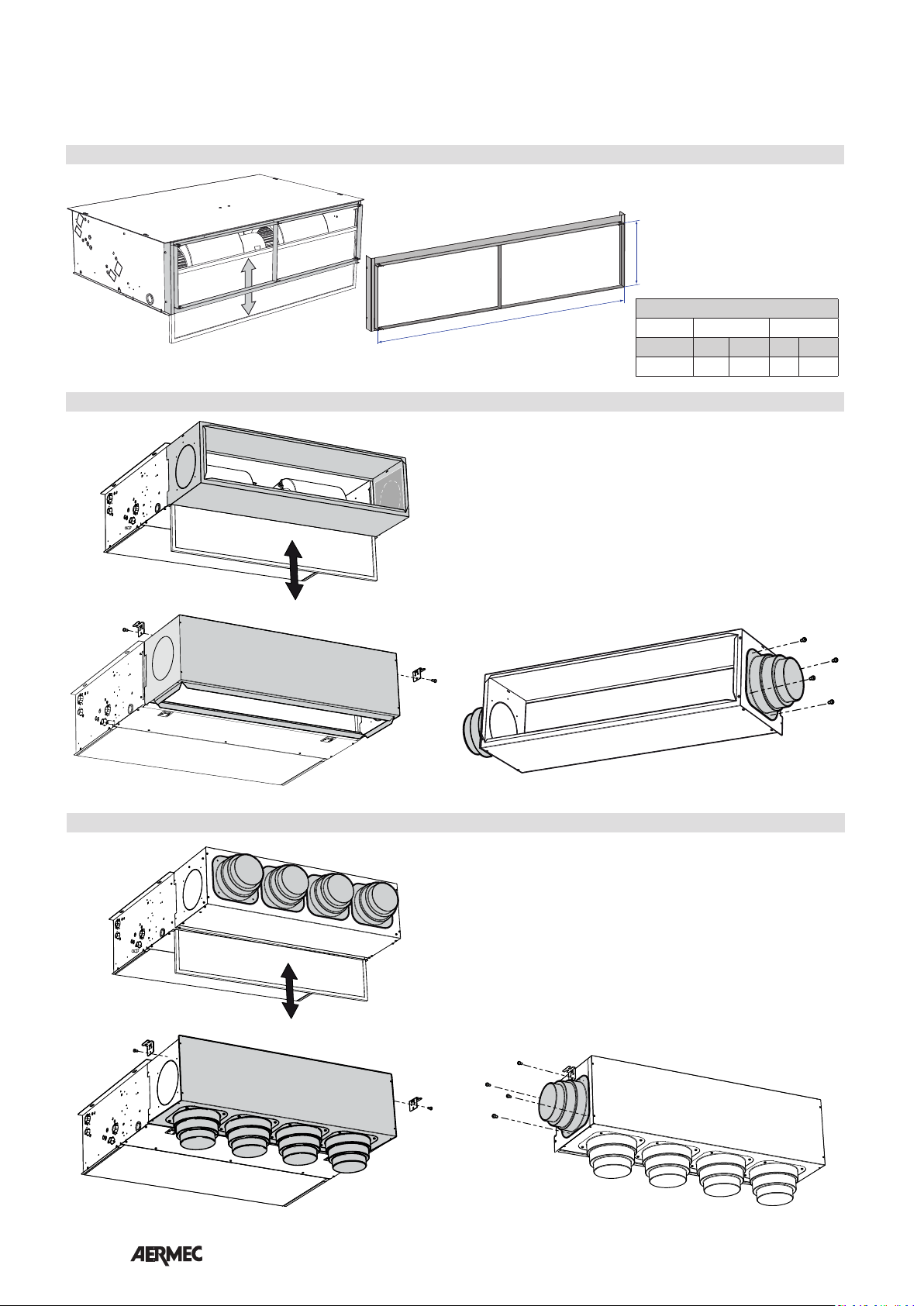 AERMEC