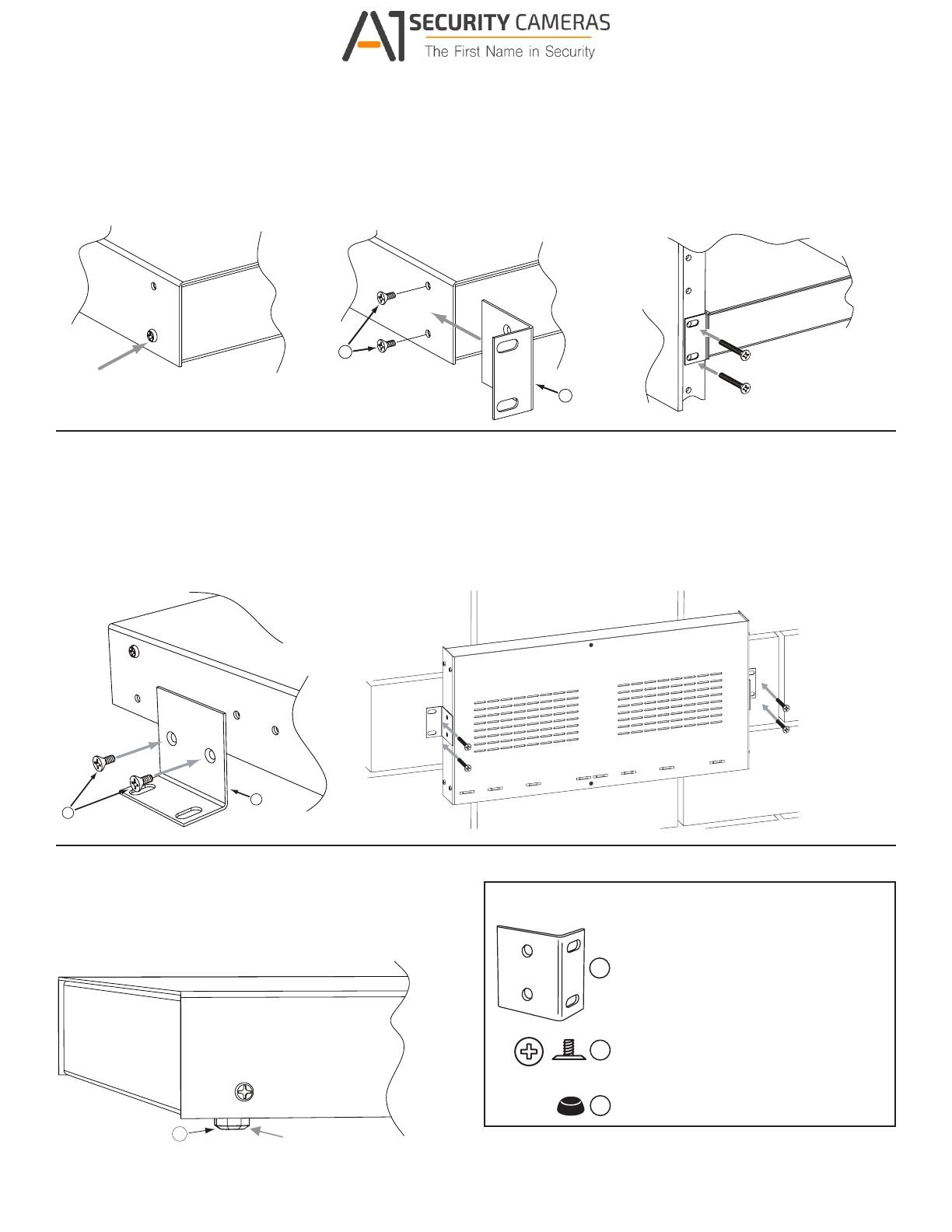 A1 SECURITY CAMERAS
The First Name in Security