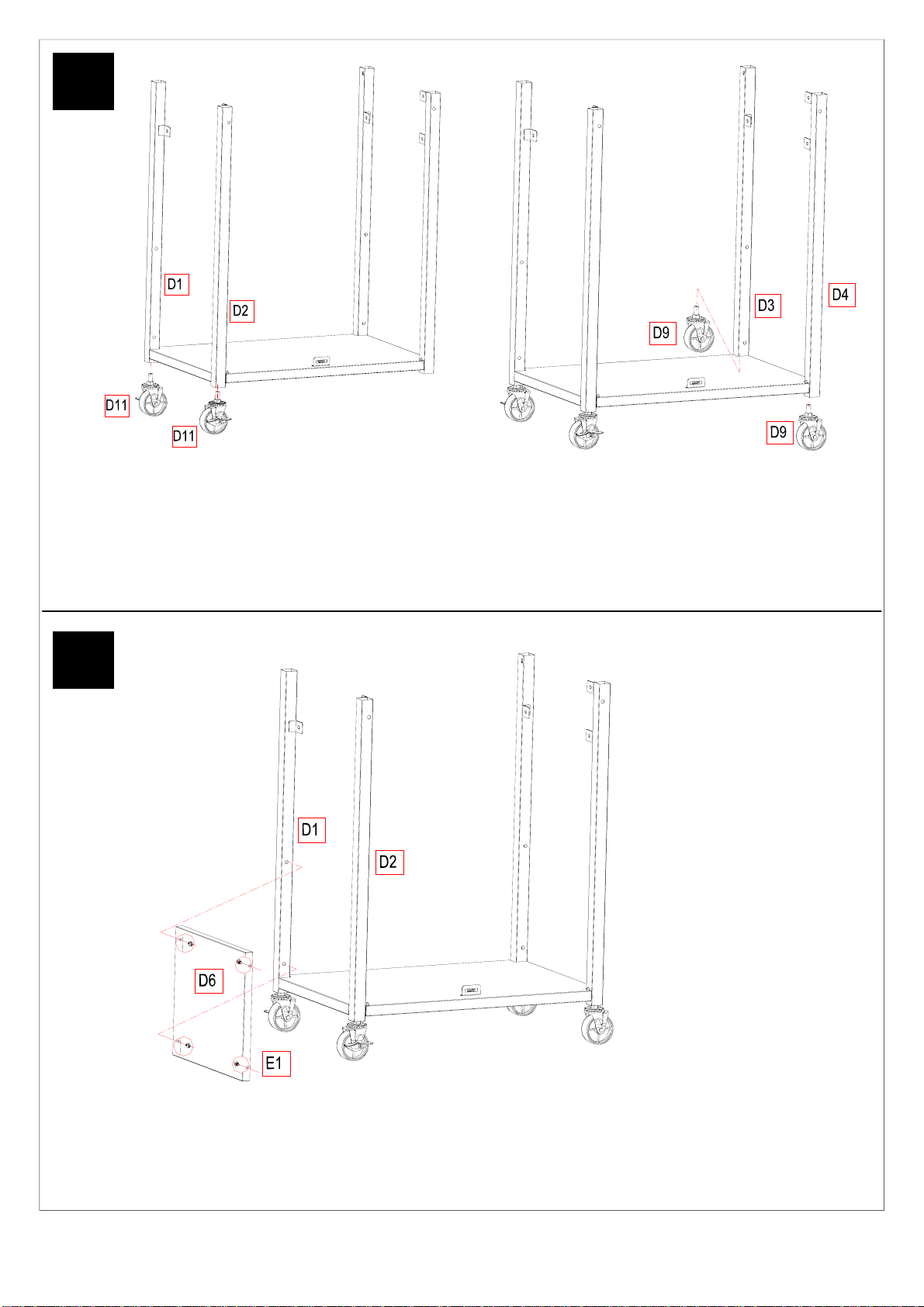 D1
D2
D11
D11

D3
D4
D9
D9

D1
D2
D6
E1