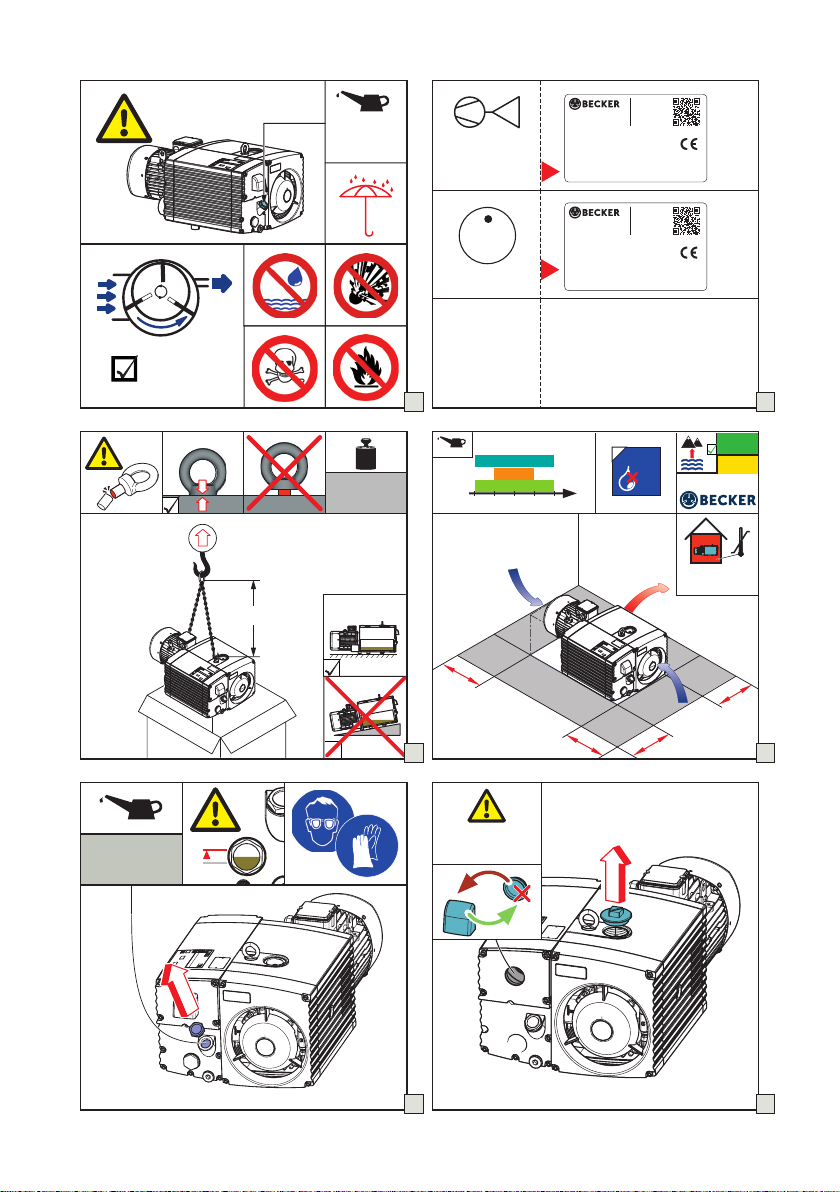 BECKER

CE

BECKER

CE

BECKER