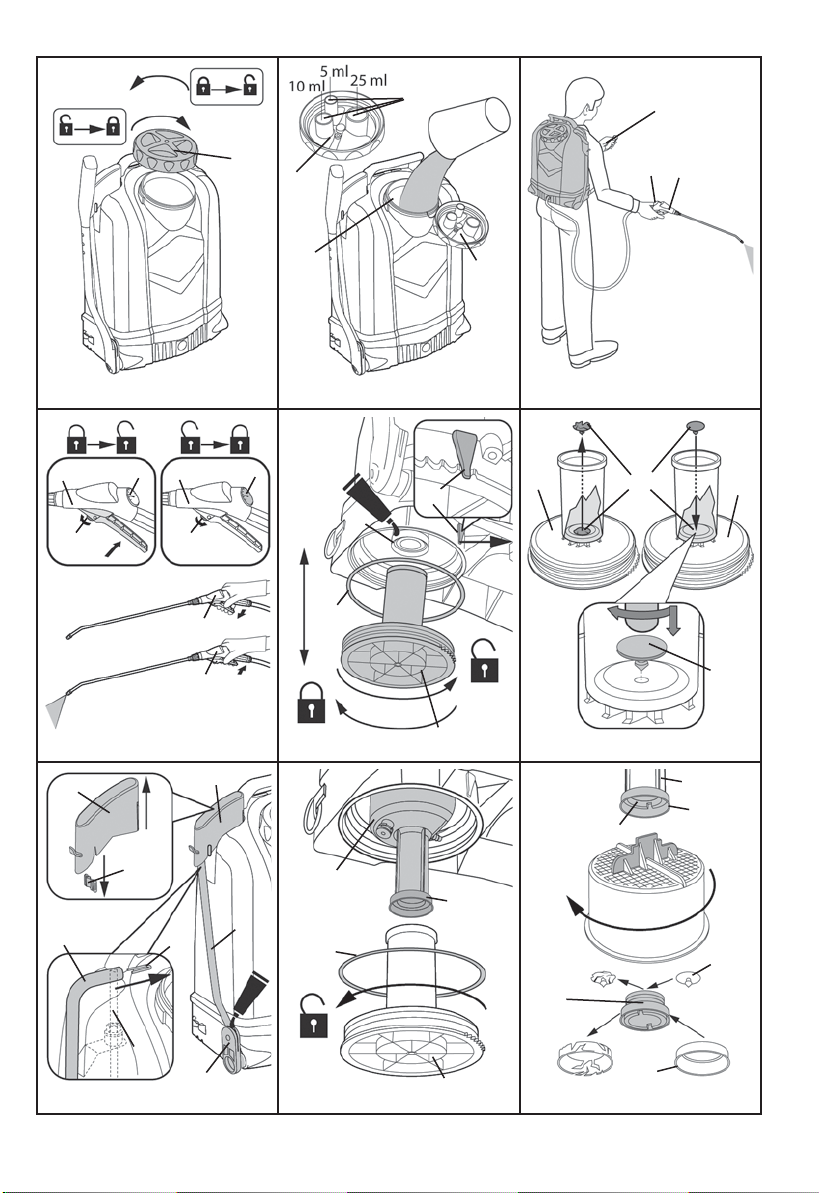 5 ml
10 ml
25 ml