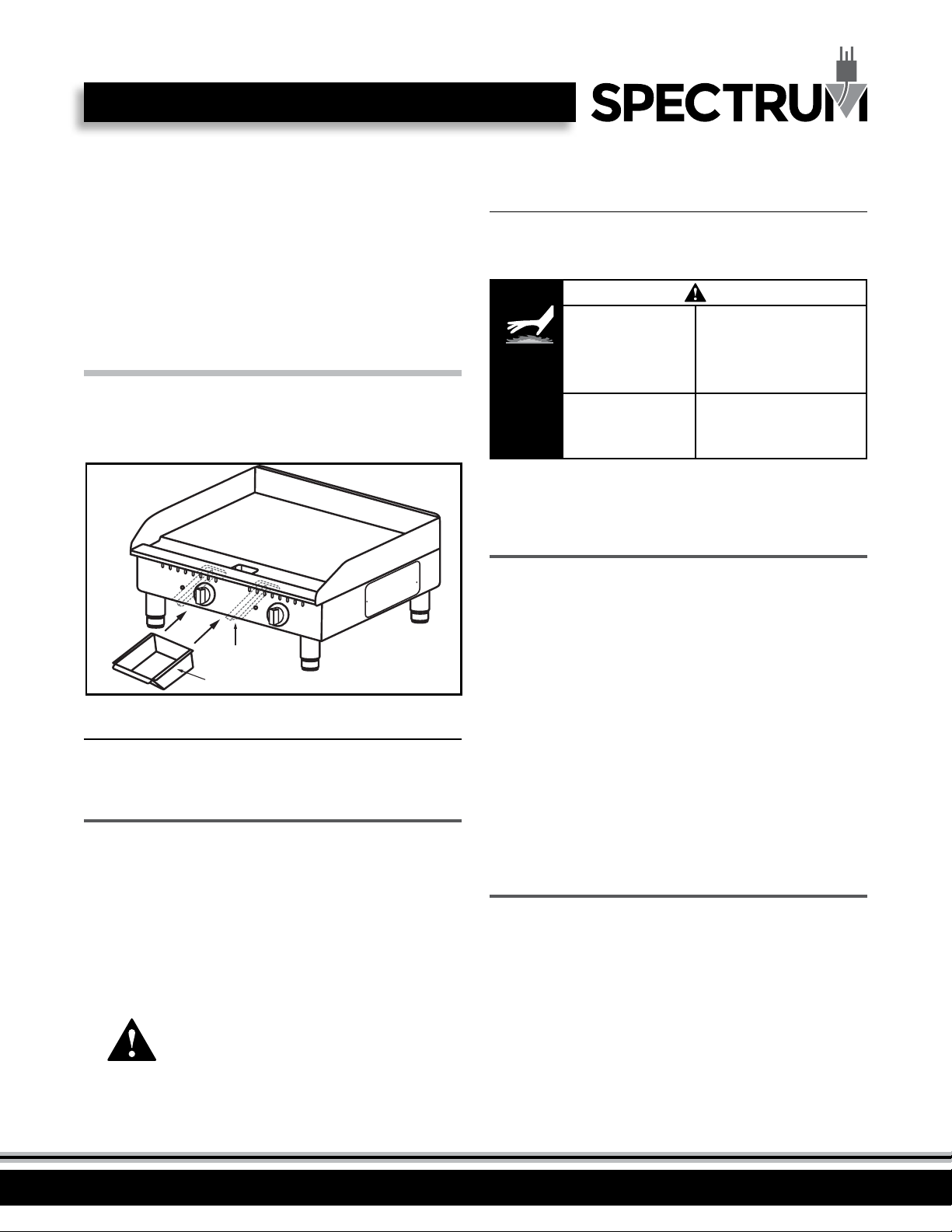 SPECTRUM