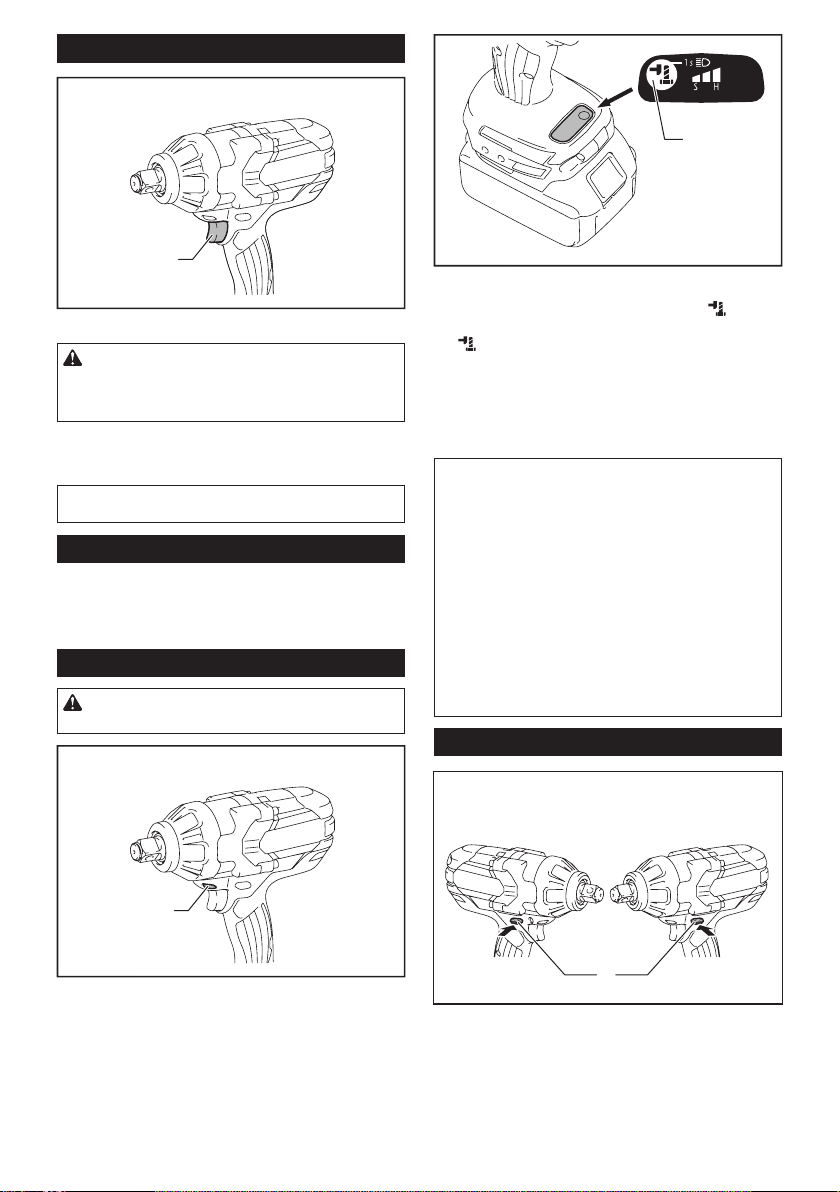 1s

S H