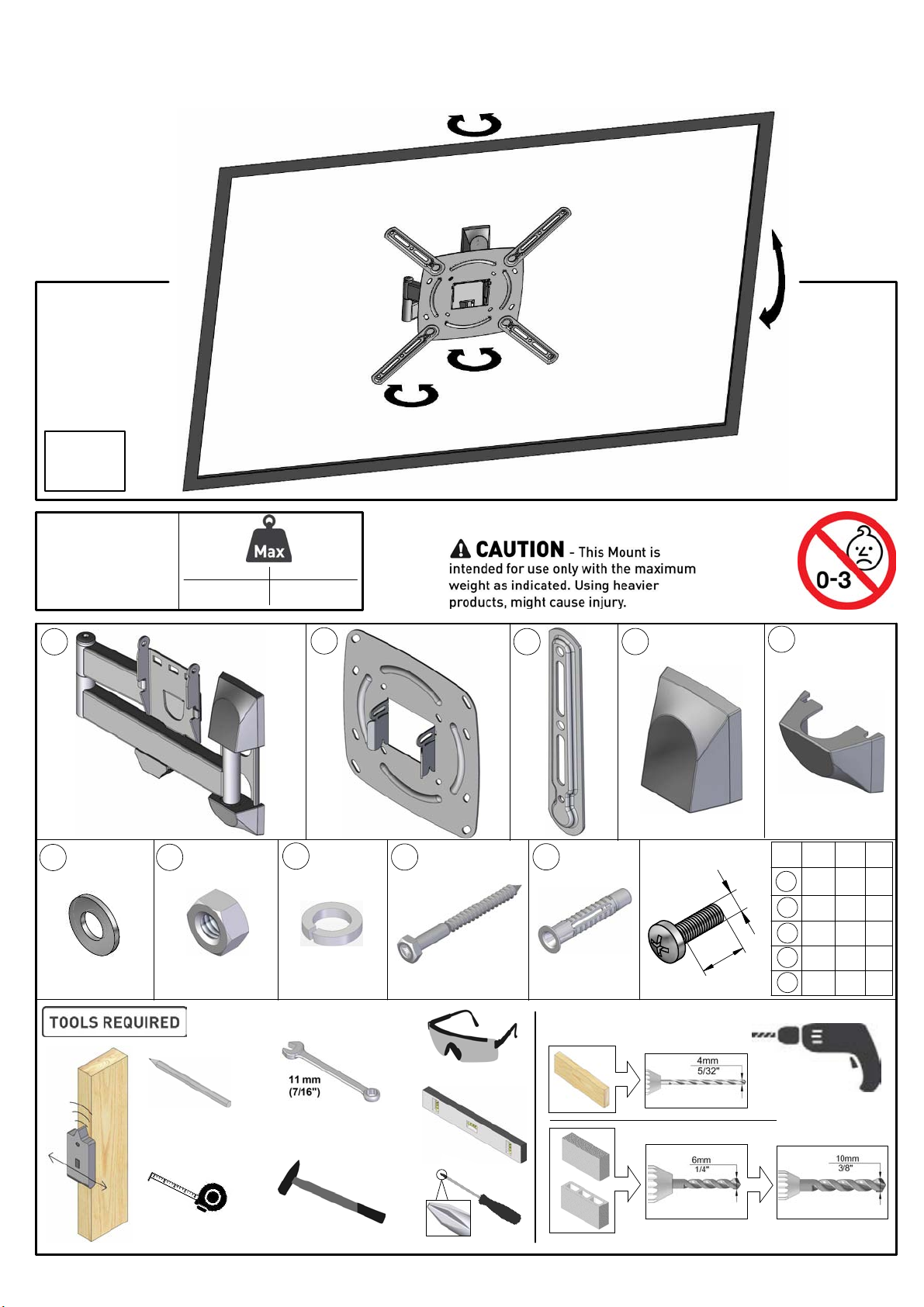 Max

CAUTION - This Mount is intended for use only with the maximum weight as indicated. Using heavier products, might cause injury.

0-3

TOOLS REQUIRED

11 mm
(7/16")

4mm
5/32"

6mm
1/4"

10mm
3/8"