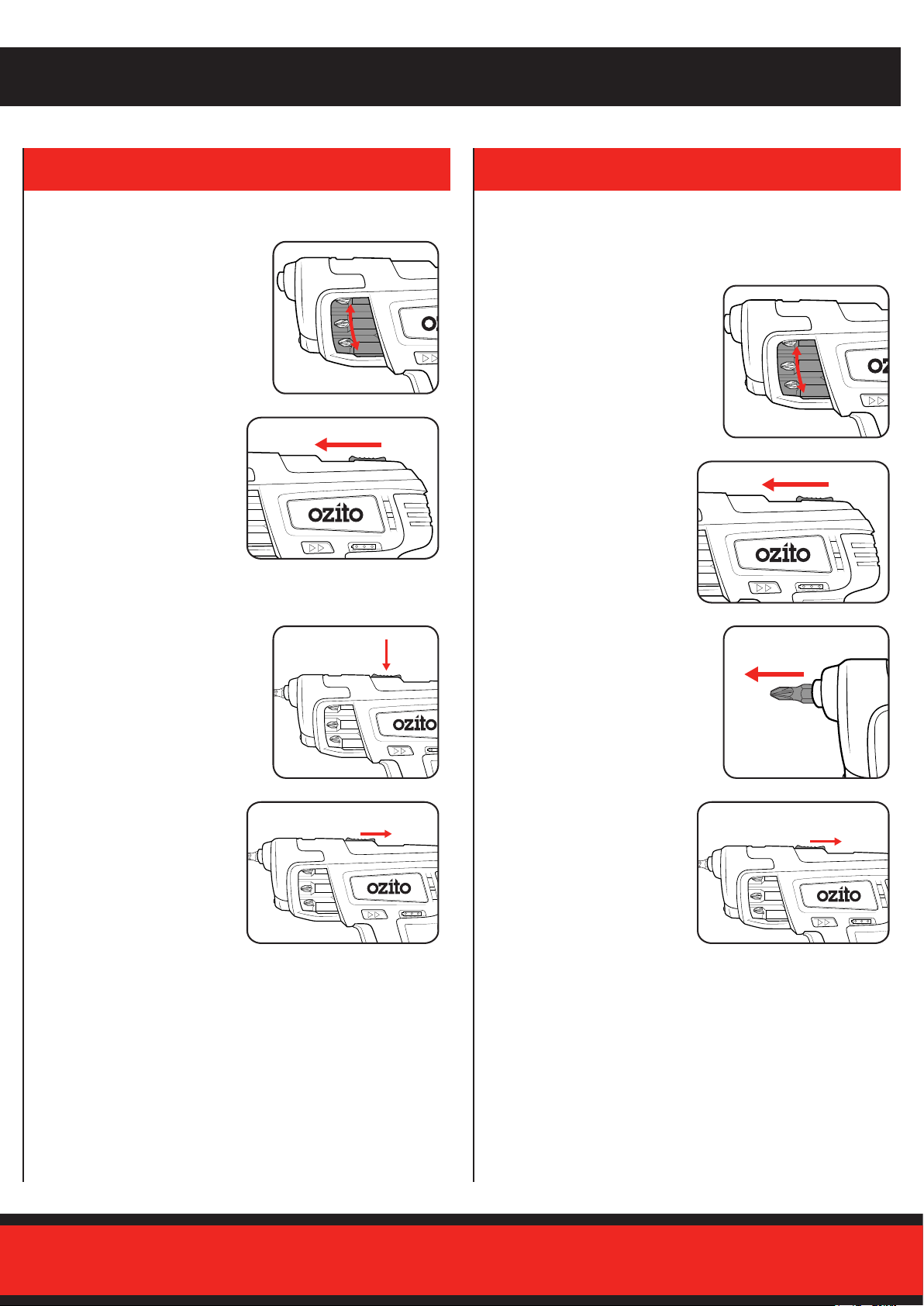 ozito

ozito

ozito

ozito

ozito

ozito