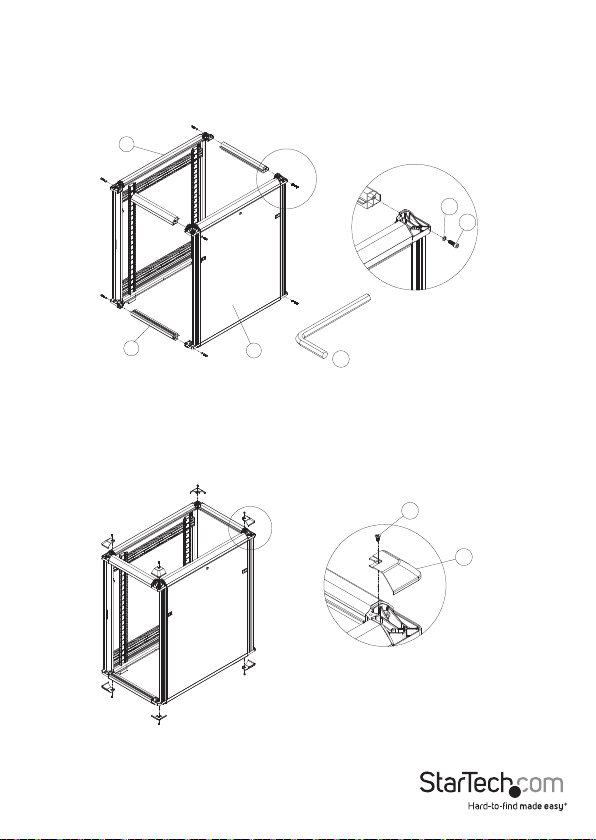 StarTech.com
Hard-to-find made easy®