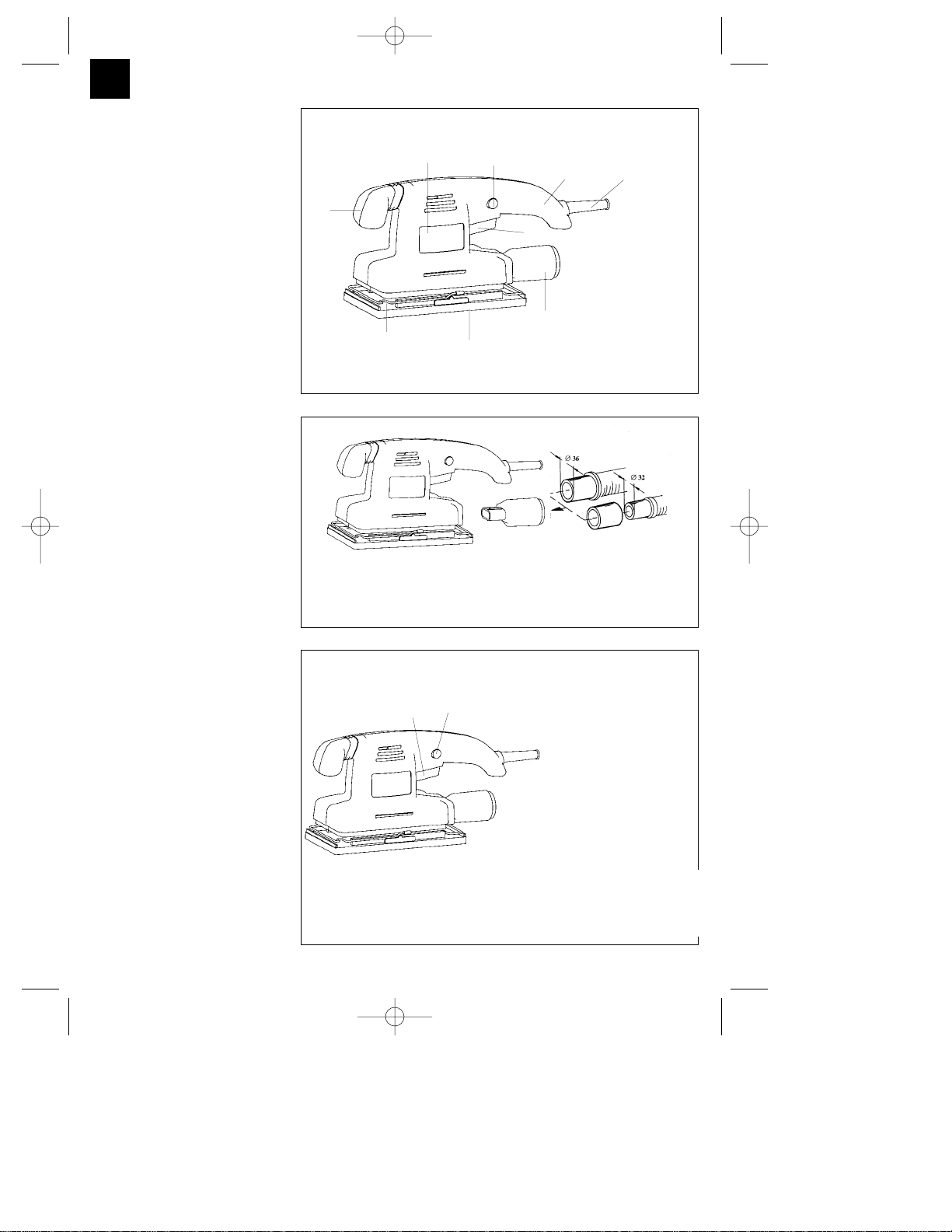 Ø 36

Ø 32