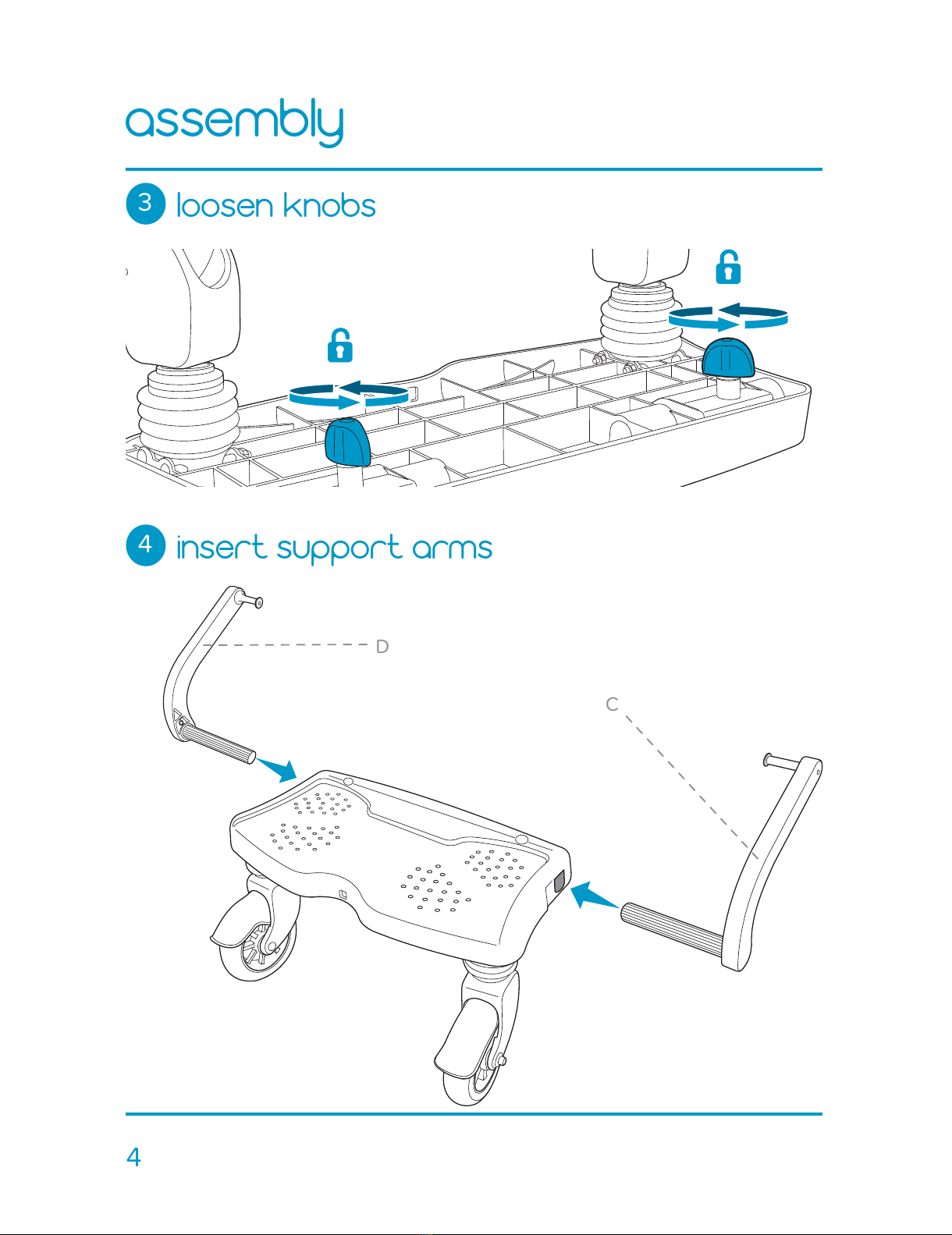 assembly

3 loosen knobs

4 insert support arms

D

C

4