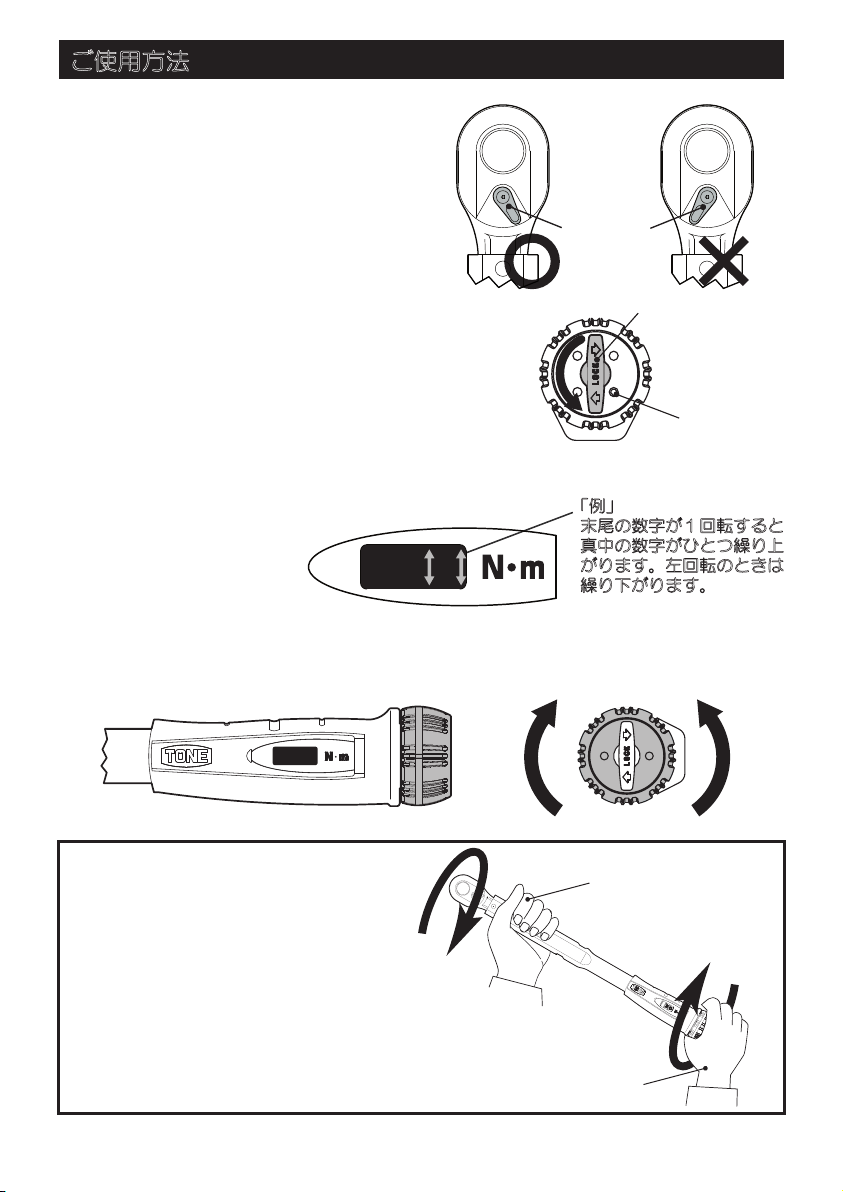 ご使用方法

LOCK

「例」
末尾の数字が１回転すると真中の数字がひとつ繰り上がります。左回転のときは繰り下がります。

N·m

TONE

N·m

LOCK