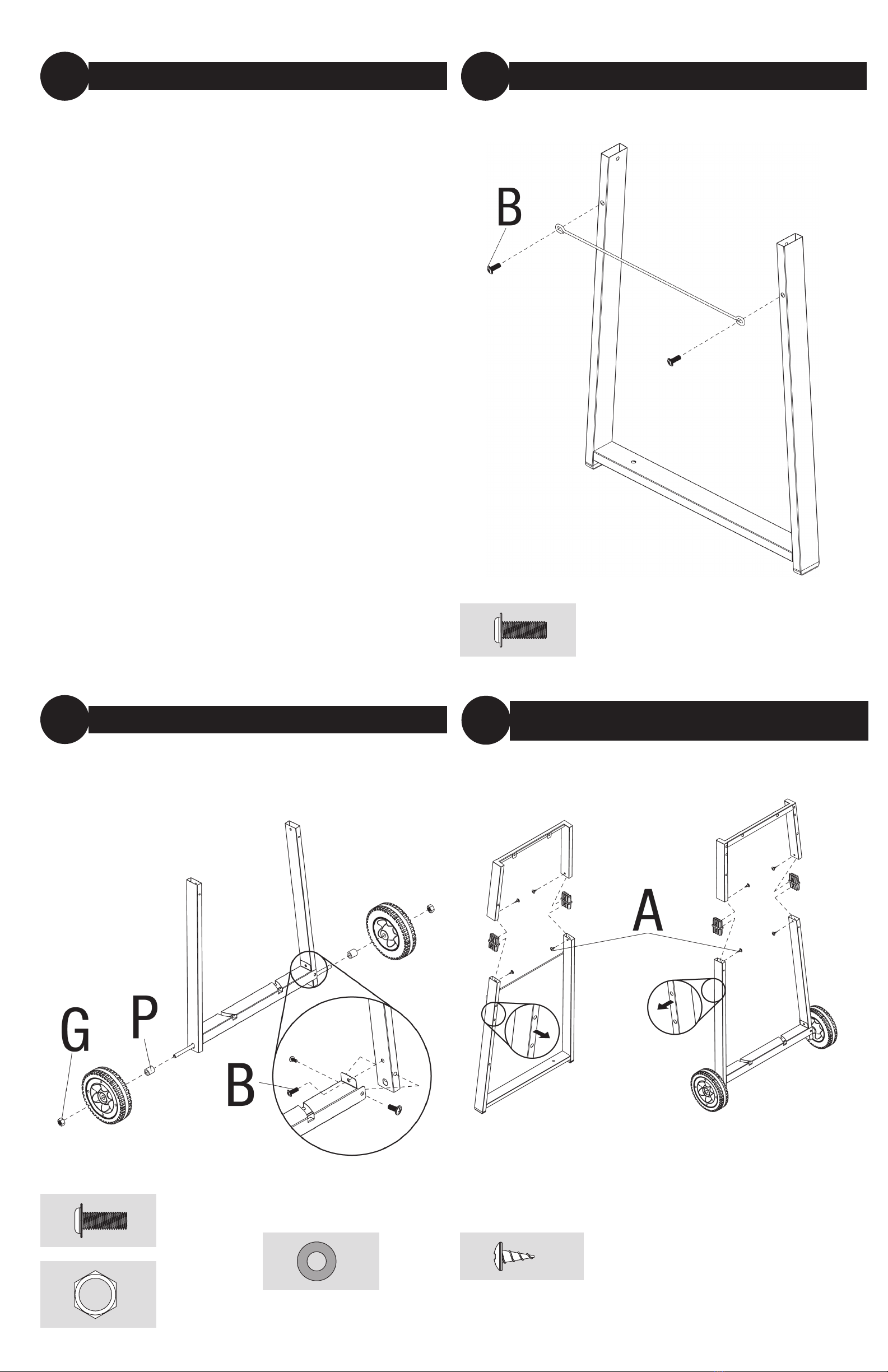 B

G
P
B

A