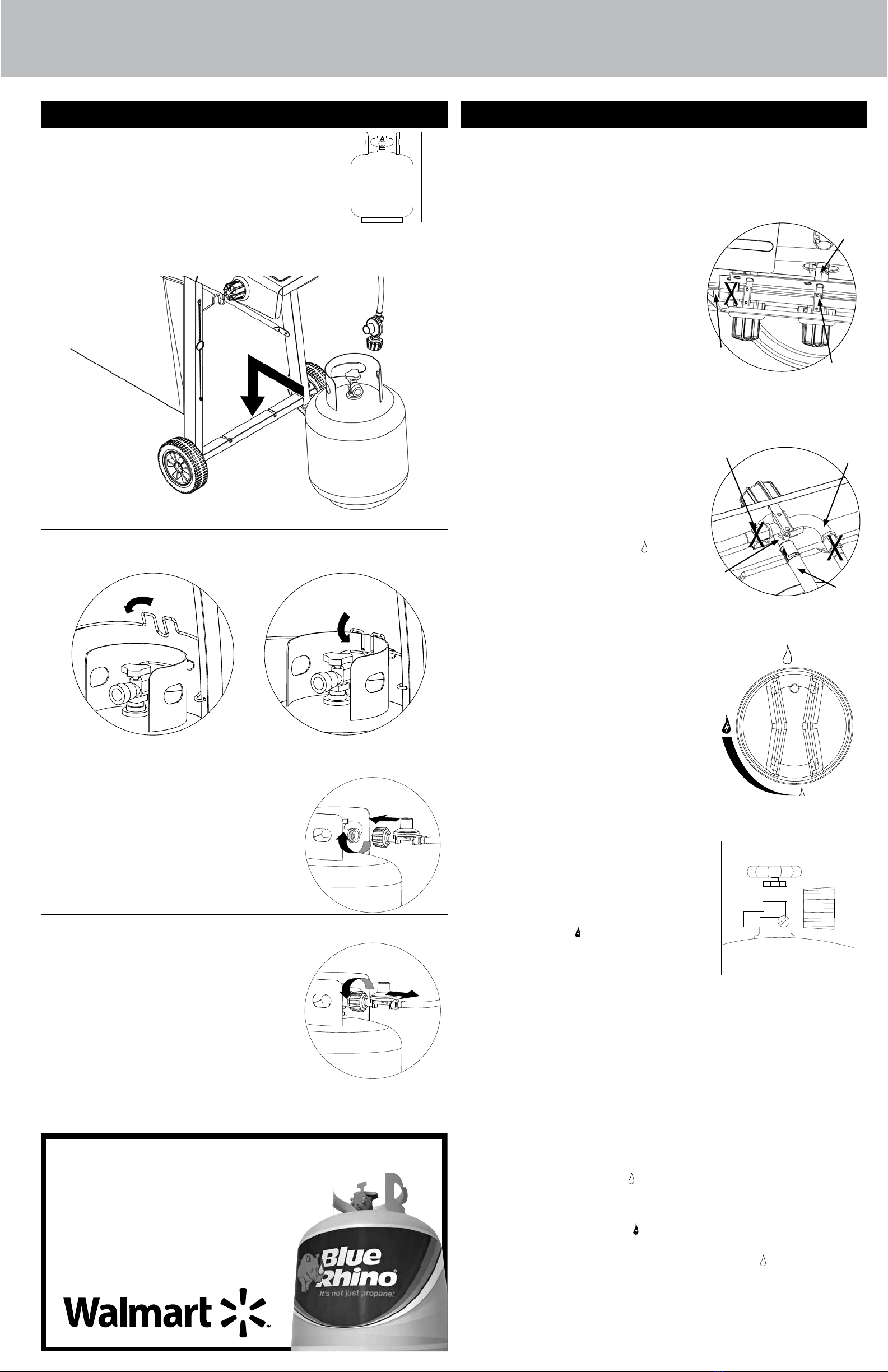 Blue Rhino
It's not just propane.

Walmart