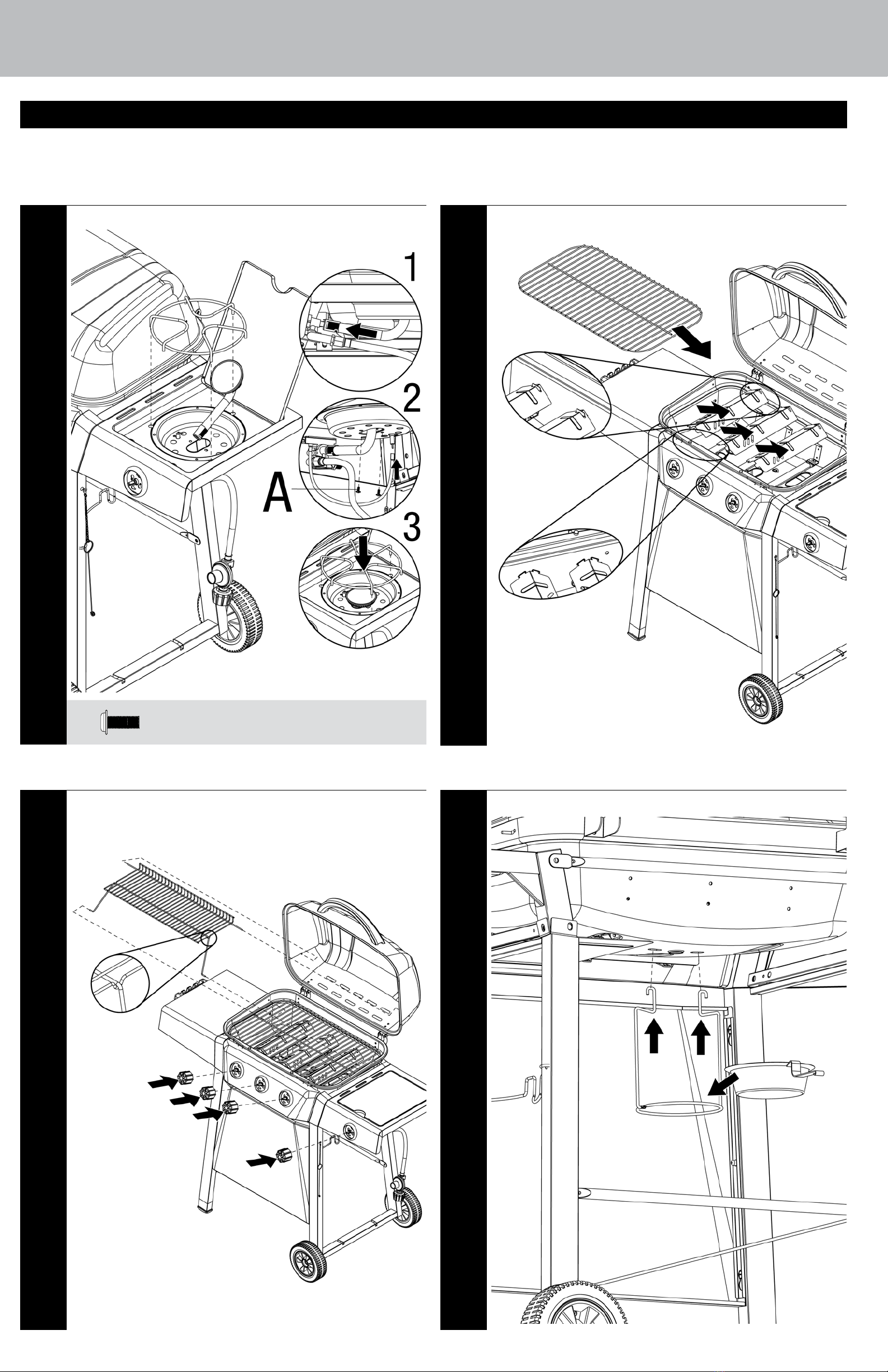 1

2

A

3