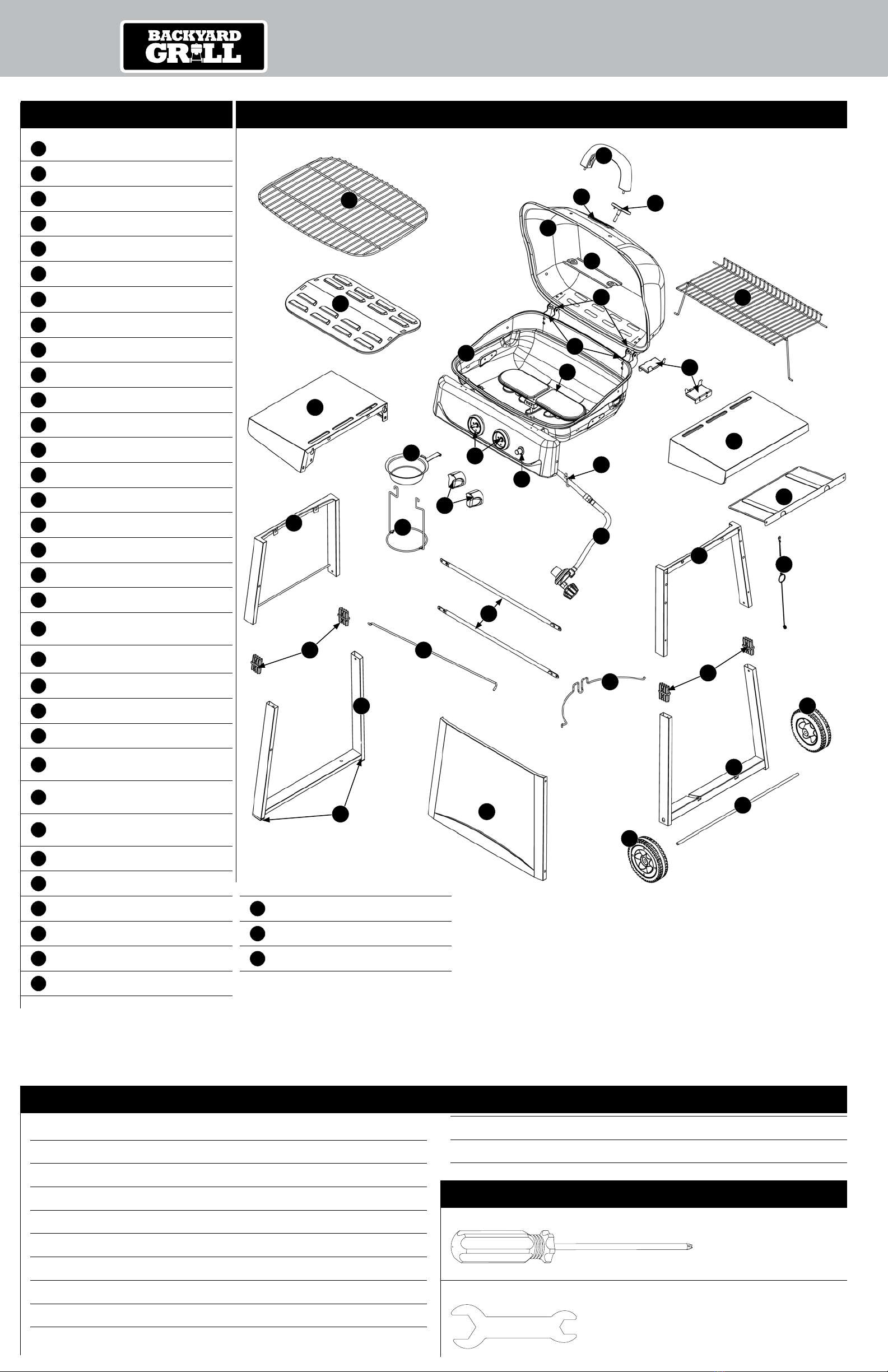 BACKYARD GRILL